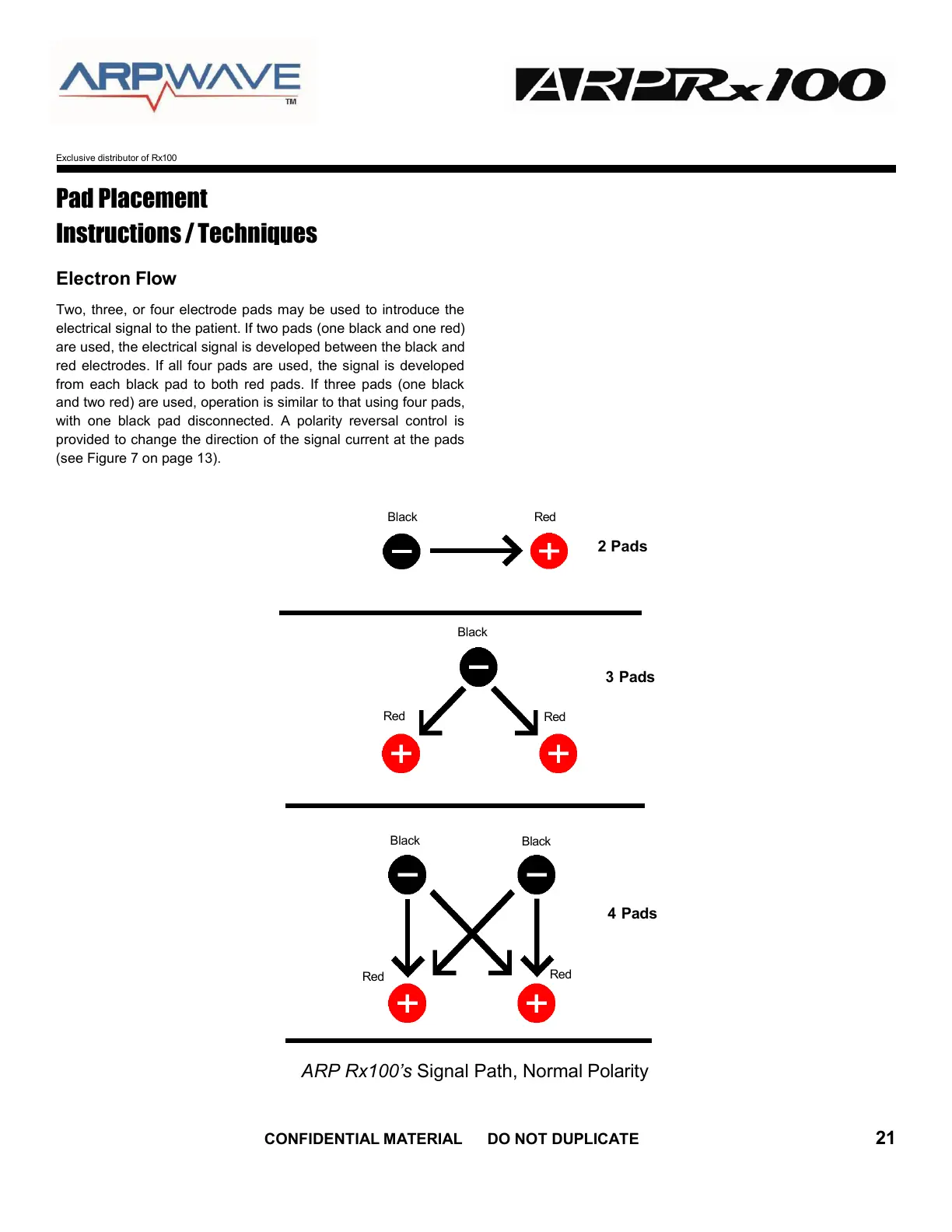 ARPWAVE ™

ARPRx100

Exclusive distributor of Rx100

Pad Placement
Instructions / Techniques

Electron Flow

Two, three, or four electrode pads may be used to introduce the electrical signal to the patient. If two pads (one black and one red) are used, the electrical signal is developed between the black and red electrodes. If all four pads are used, the signal is developed from each black pad to both red pads. If three pads (one black and two red) are used, operation is similar to that using four pads, with one black pad disconnected. A polarity reversal control is provided to change the direction of the signal current at the pads (see Figure 7 on page 13).

Black
Red
2 Pads

Black
3 Pads
Red
Red

Black
Black
4 Pads
Red
Red

ARP Rx100's Signal Path, Normal Polarity

CONFIDENTIAL MATERIAL DO NOT DUPLICATE 21