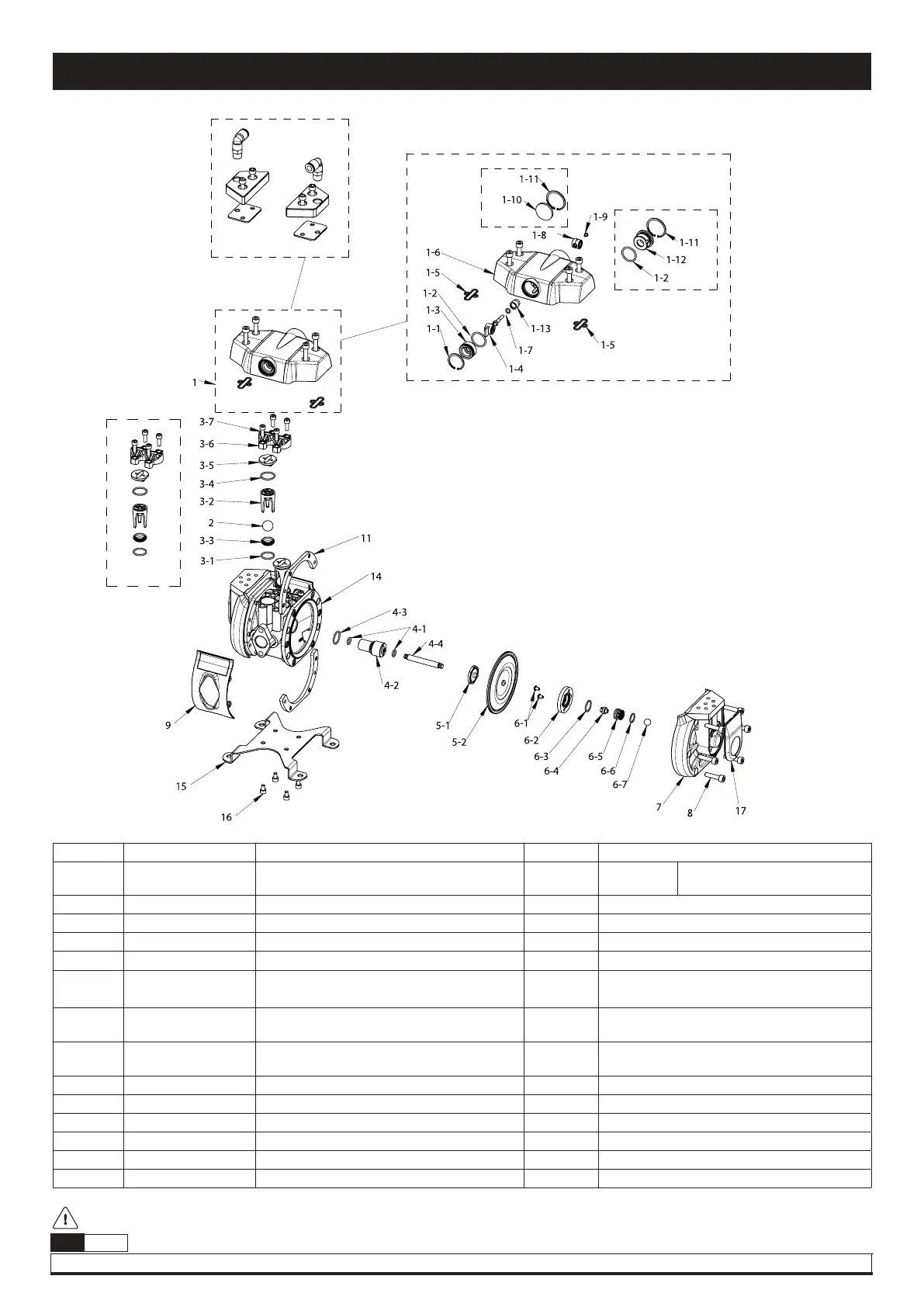 1-11
1-10
1-9
1-8
1-11
1-12
1-2
1-6
1-5
1-2
1-3
1-1
1-13
1-7
1-4
1-5
1
3-7
3-6
3-5
3-4
3-2
2
3-3
3-1
11
14
4-3
4-1
4-4
4-2
9
15
16
5-1
5-2
6-1
6-2
6-3
6-4
6-5
6-6
6-7
7
8
17