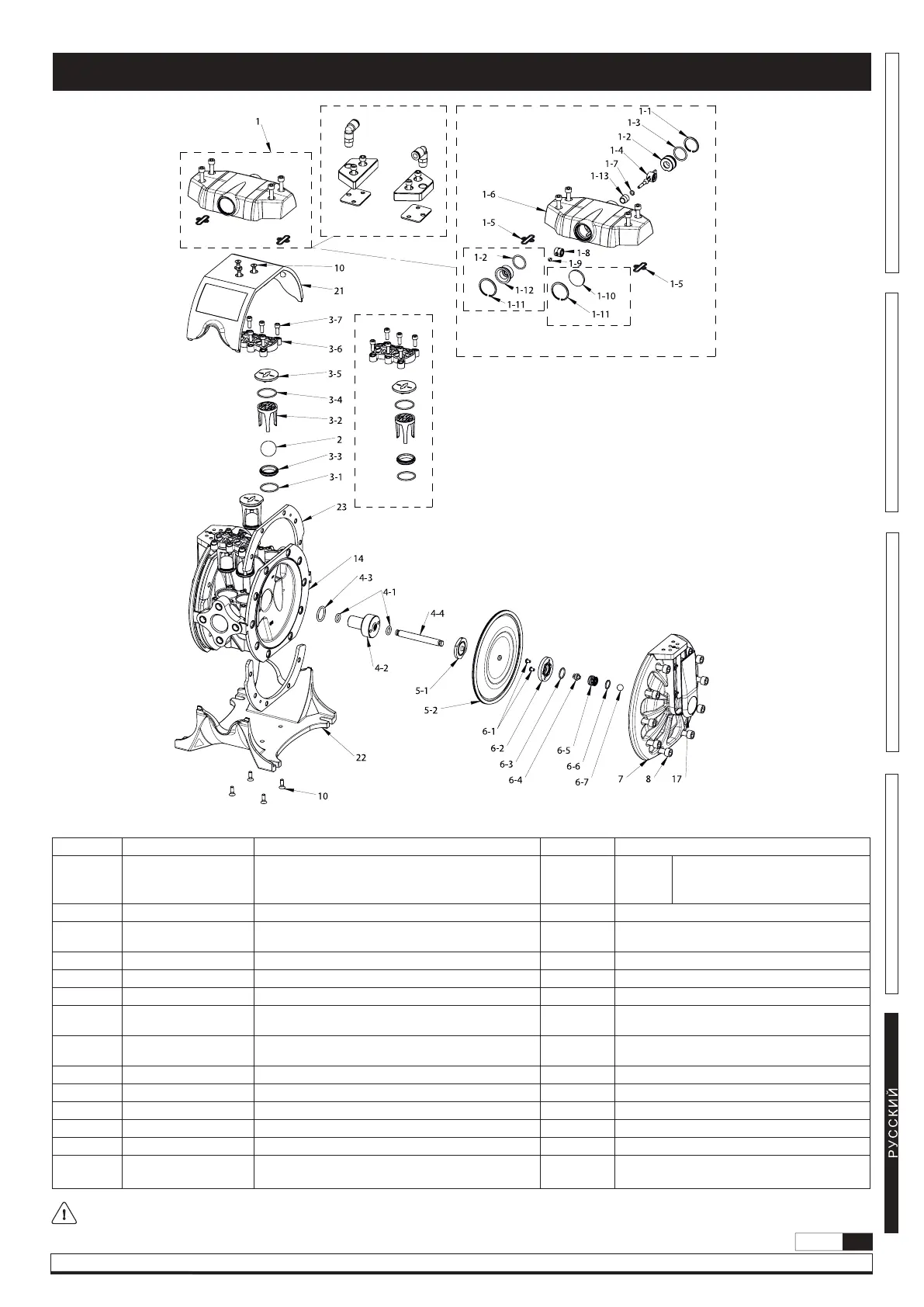 1

1-1
1-3
1-2
1-4
1-7
1-13
1-6
1-5
1-8
1-9
1-2
1-12
1-11
1-10
1-11
1-5

10
21
3-7
3-6
3-5
3-4
3-2
2
3-3
3-1
23
14
4-3
4-1
4-4
4-2
5-1
5-2
6-1
6-2
6-3
6-4
6-5
6-6
6-7
7
8
17
22
10

РУССКИЙ