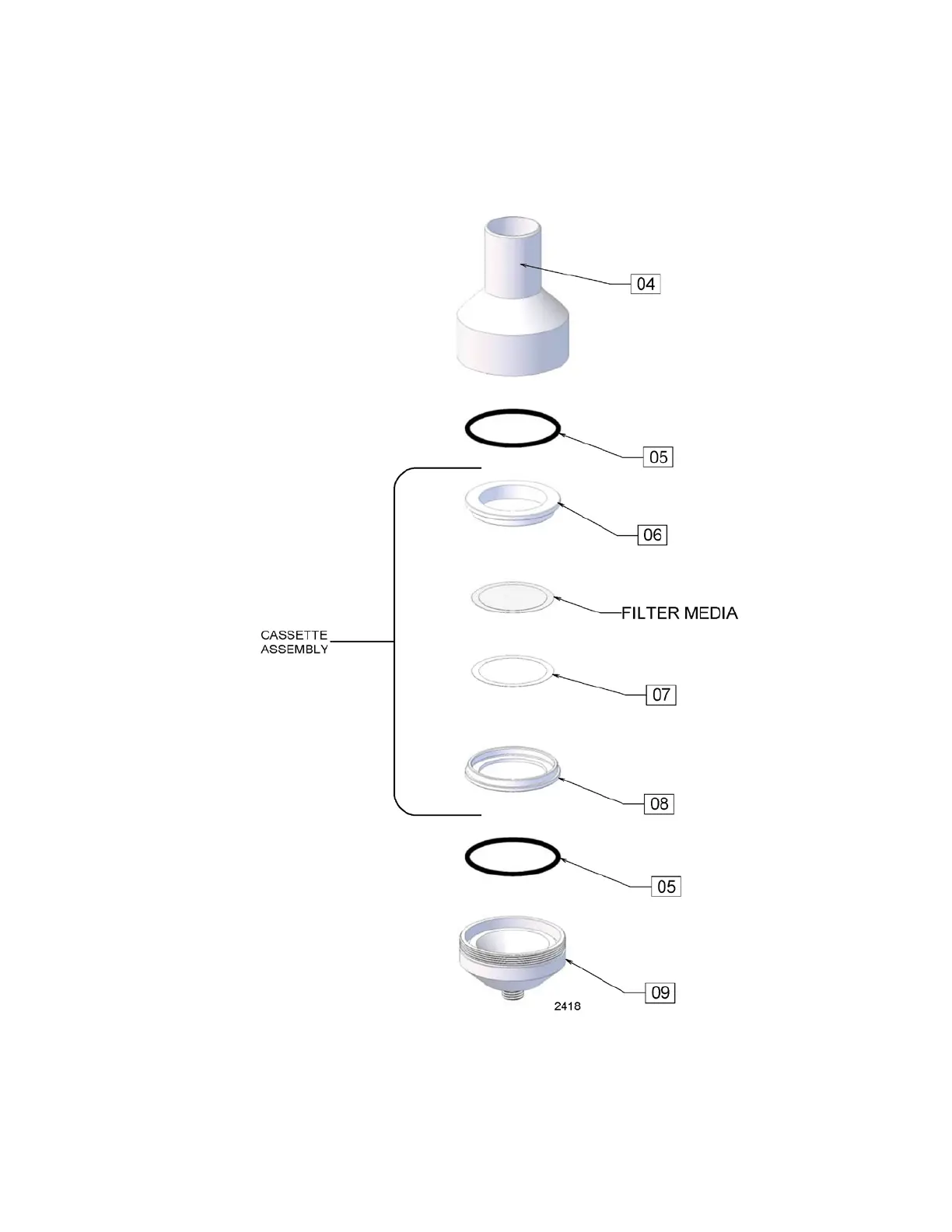 04

05

06

FILTER MEDIA

CASSETTE ASSEMBLY

07

08

05

09

2418