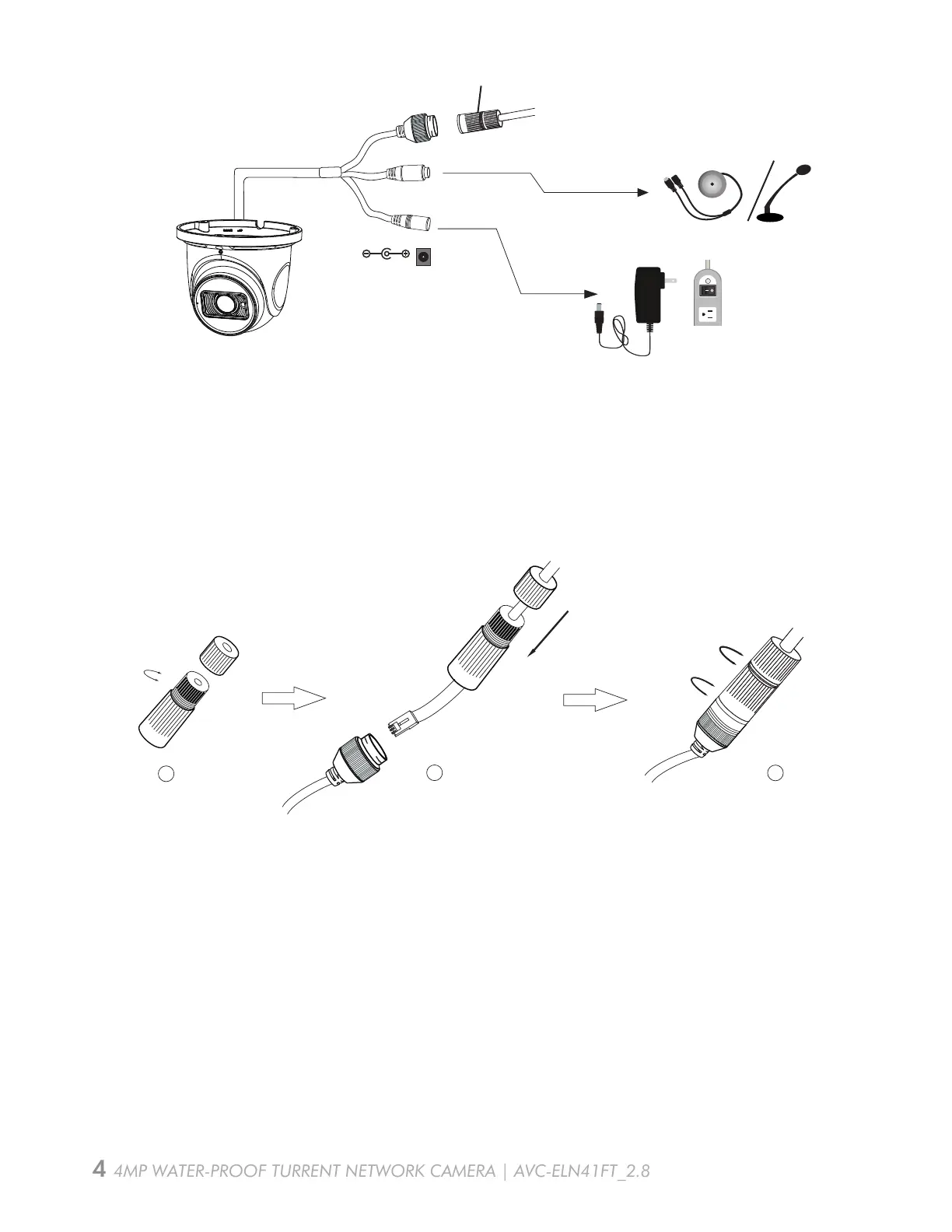 4 4MP WATER-PROOF TURRENT NETWORK CAMERA | AVC-ELN41FT_2.8