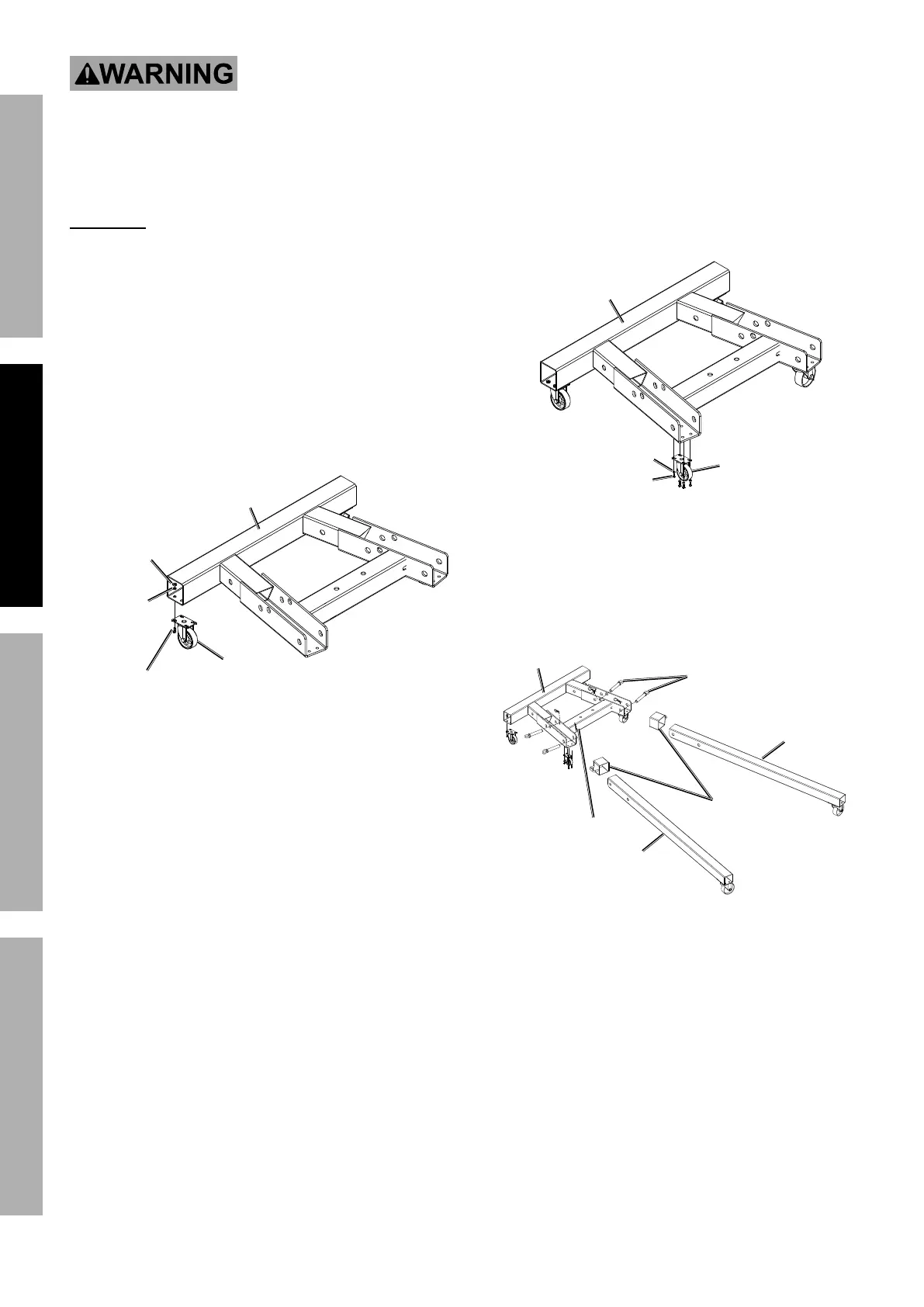 WARNING