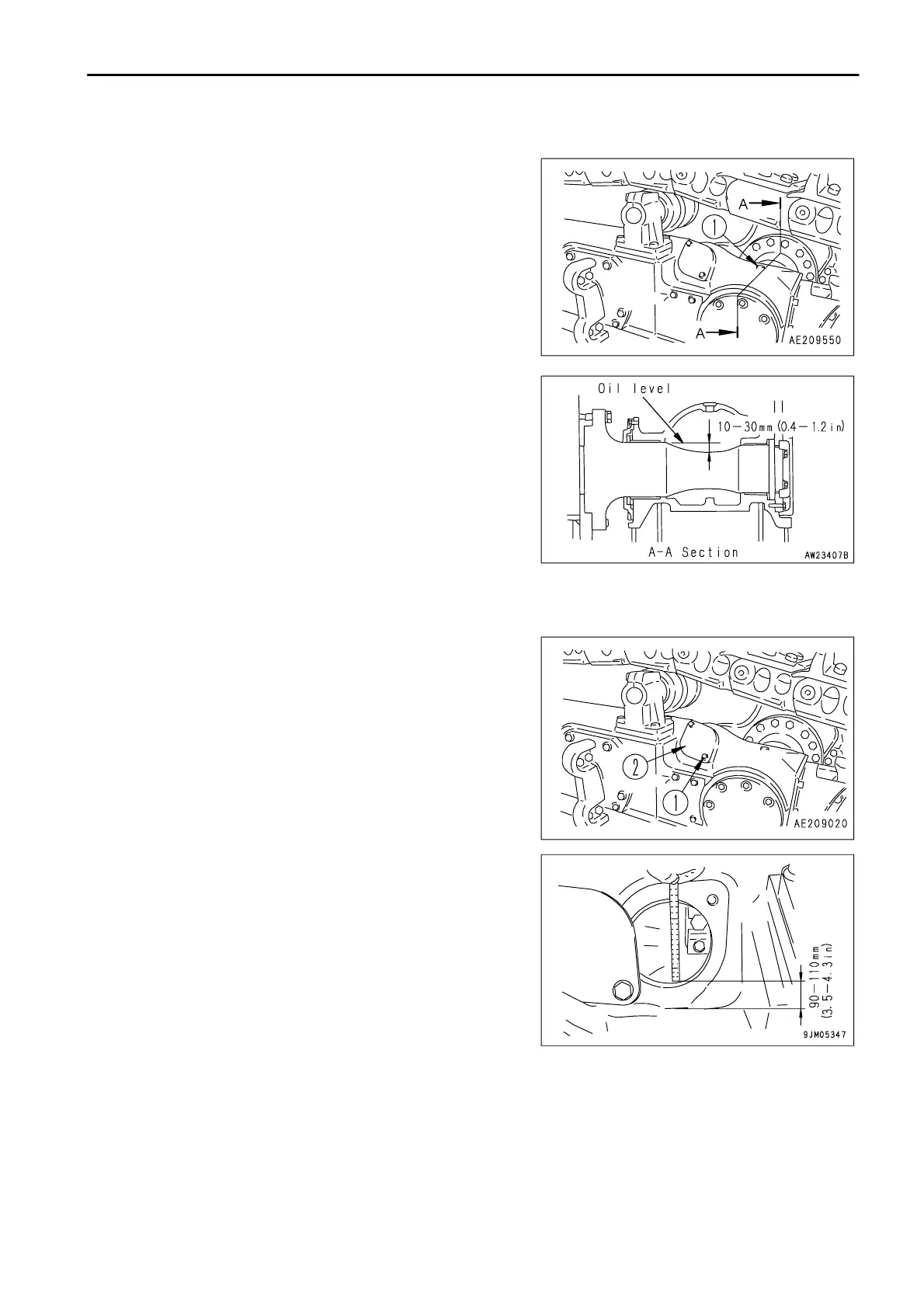 A
1
A
AE209550

Oil level
10－30mm (0.4－1.2in)
A-A Section
AW23407B

2
1
AE209020

90－110mm
(3.5－4.3in)
9JM05347