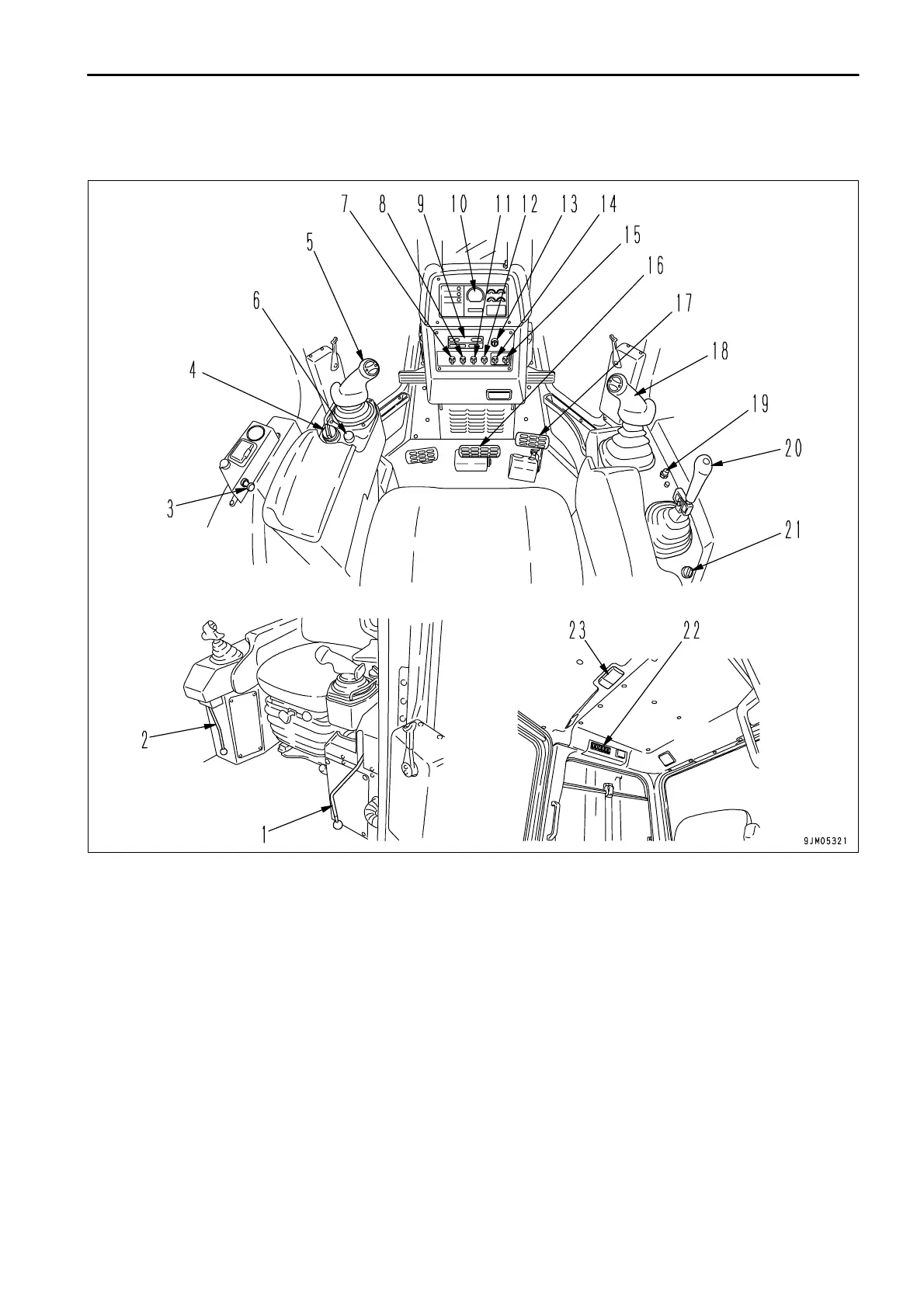 7 8 9 10 11 12 13 14
15
16
5
17
6
18
4
19
20
3
21
23 22
2
1
9JM05321