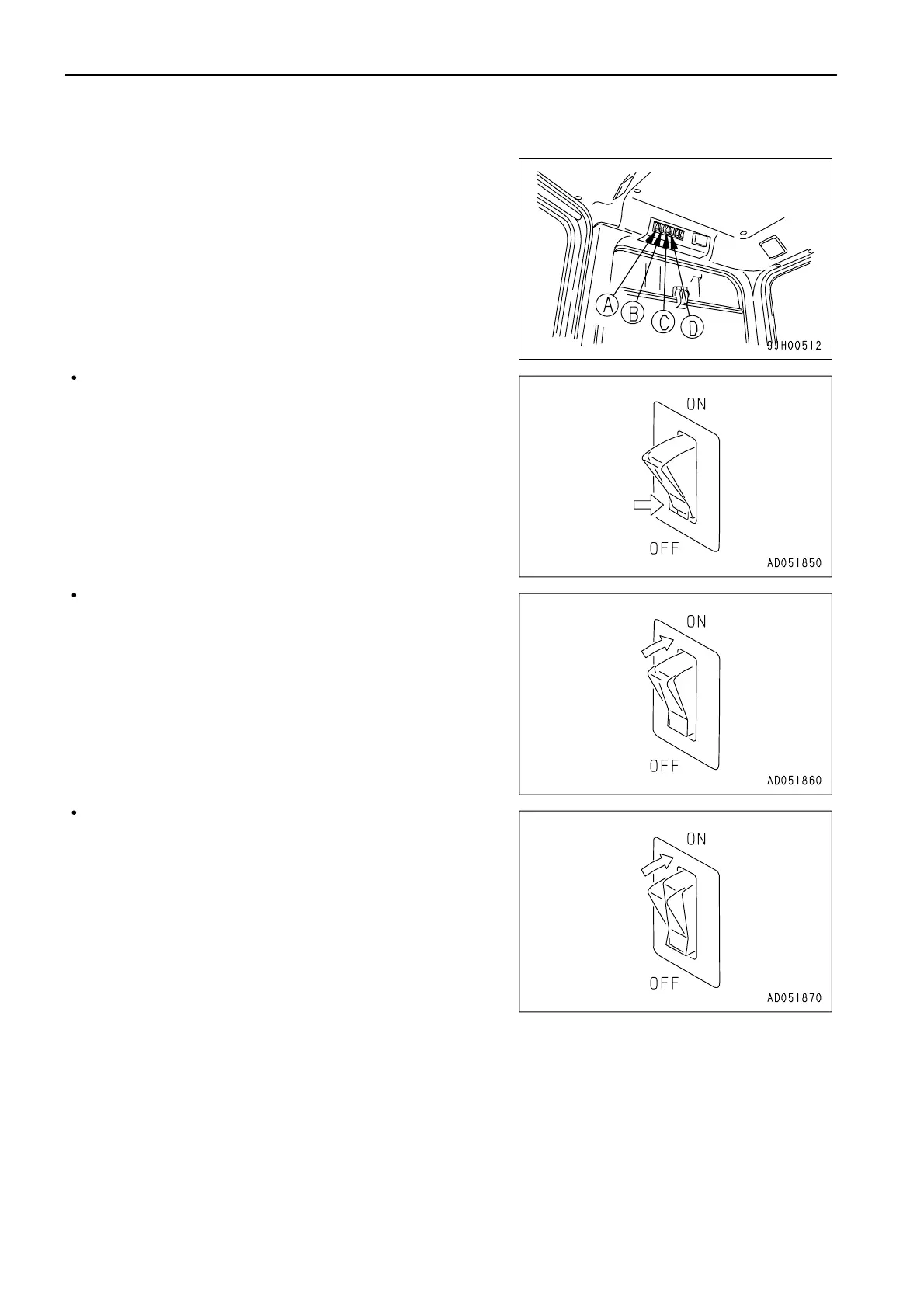 A
B
C
D
9JH00512

•

ON
OFF
AD051850

•

ON
OFF
AD051860

•

ON
OFF
AD051870