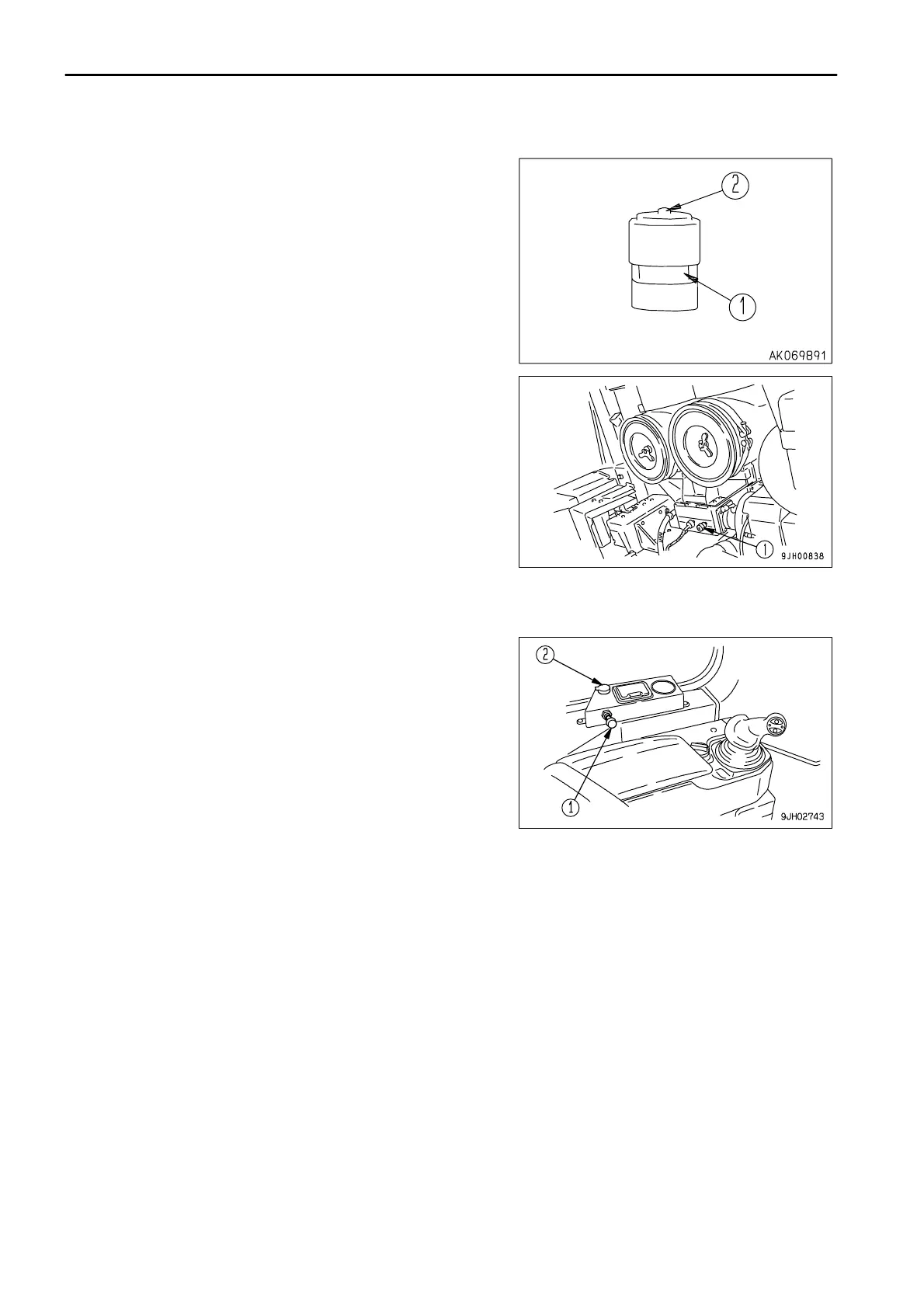 2
1
AK069891

1
9JH00838

2
1
9JH02743