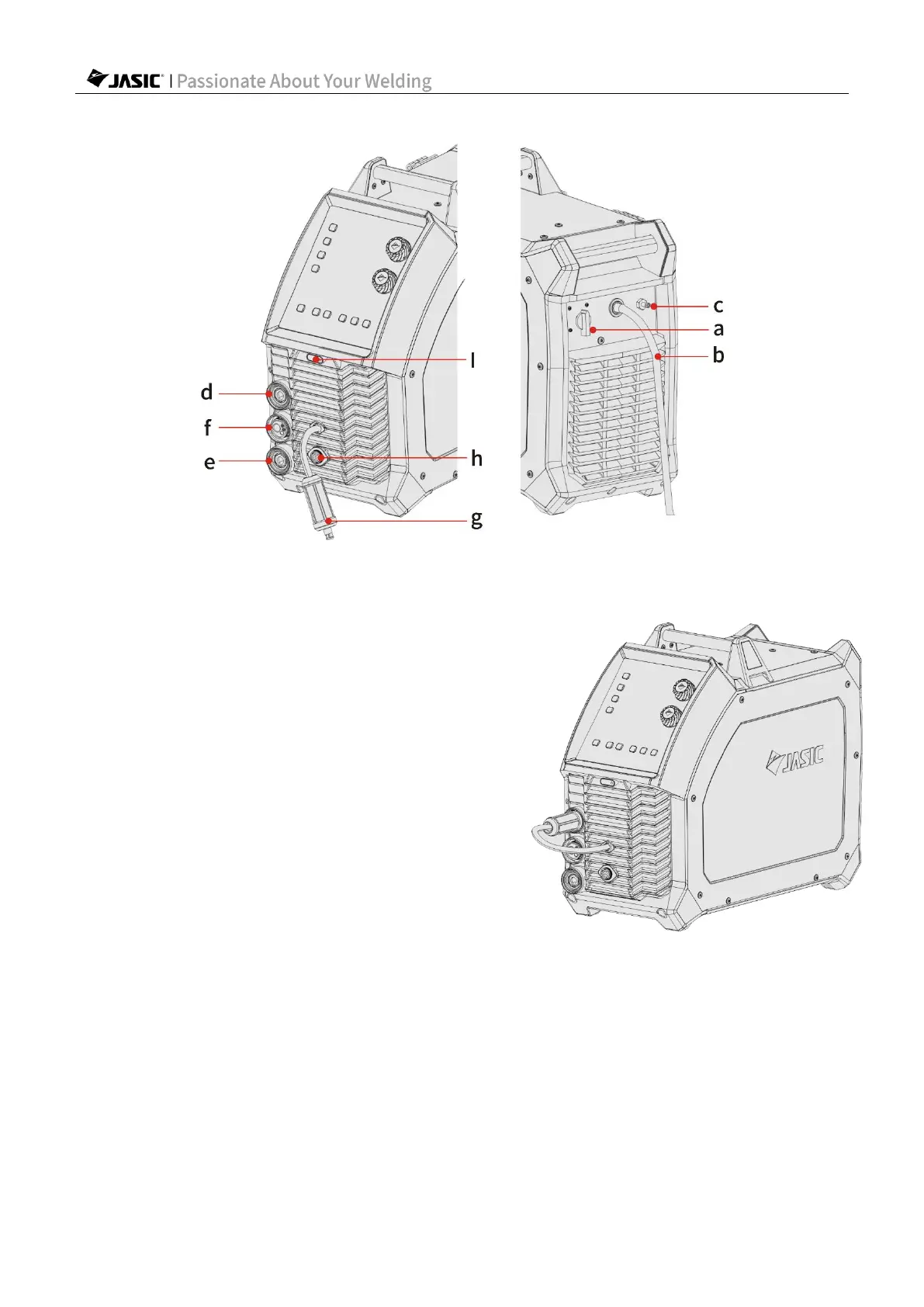 JASIC | Passionate About Your Welding

c
a
b
l
d
f
e
h
g

JASIC