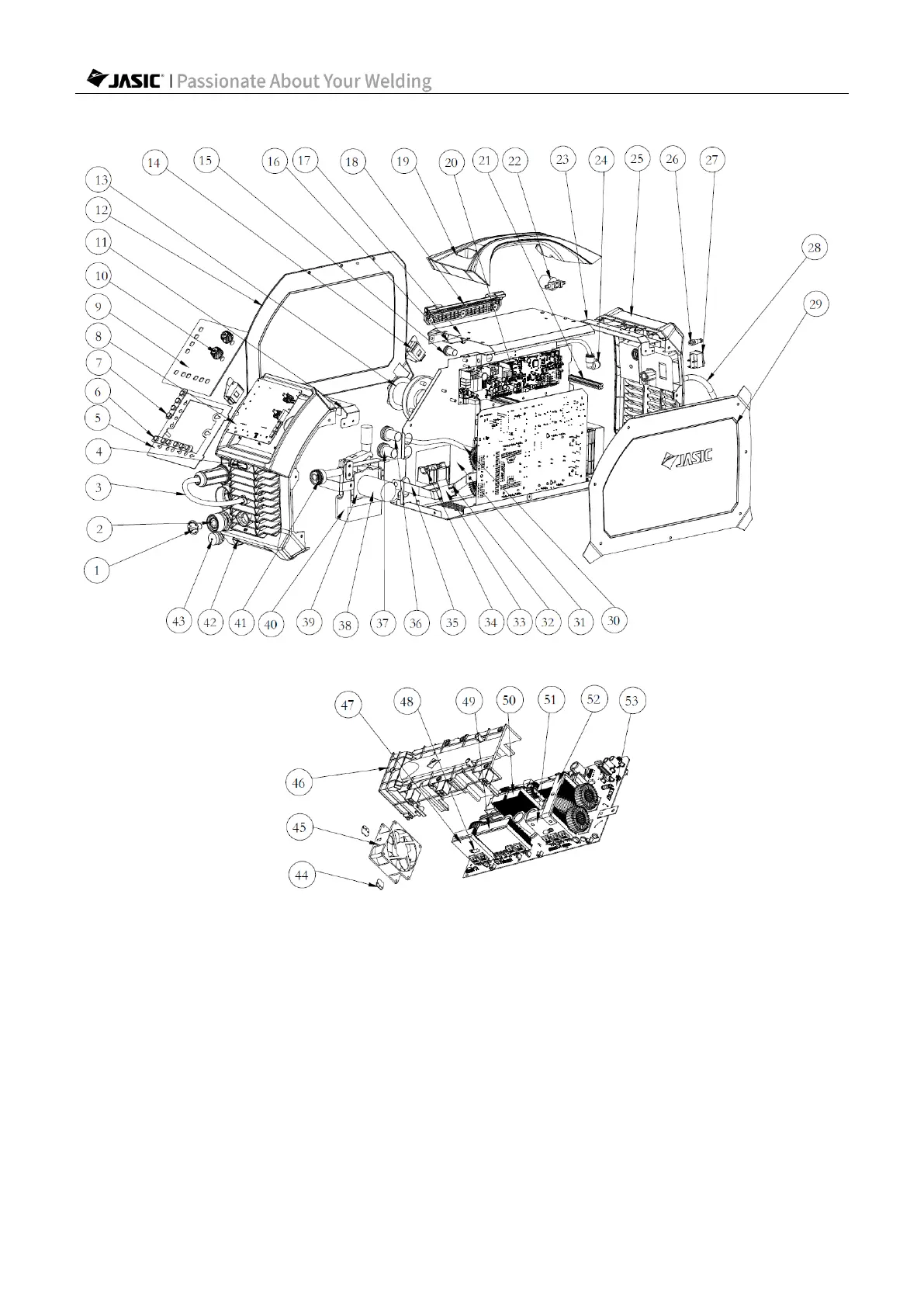 JASIC | Passionate About Your Welding

14 15 16 17 18 19 20 21 22 23 24 25 26 27
13
12
11
10
9
8
7
6
5
4
3
2
1
28
29
JASIC
43 42 41 40 39 38 37 36 35 34 33 32 31 30

47 48 49 50 51 52 53
46
45
44