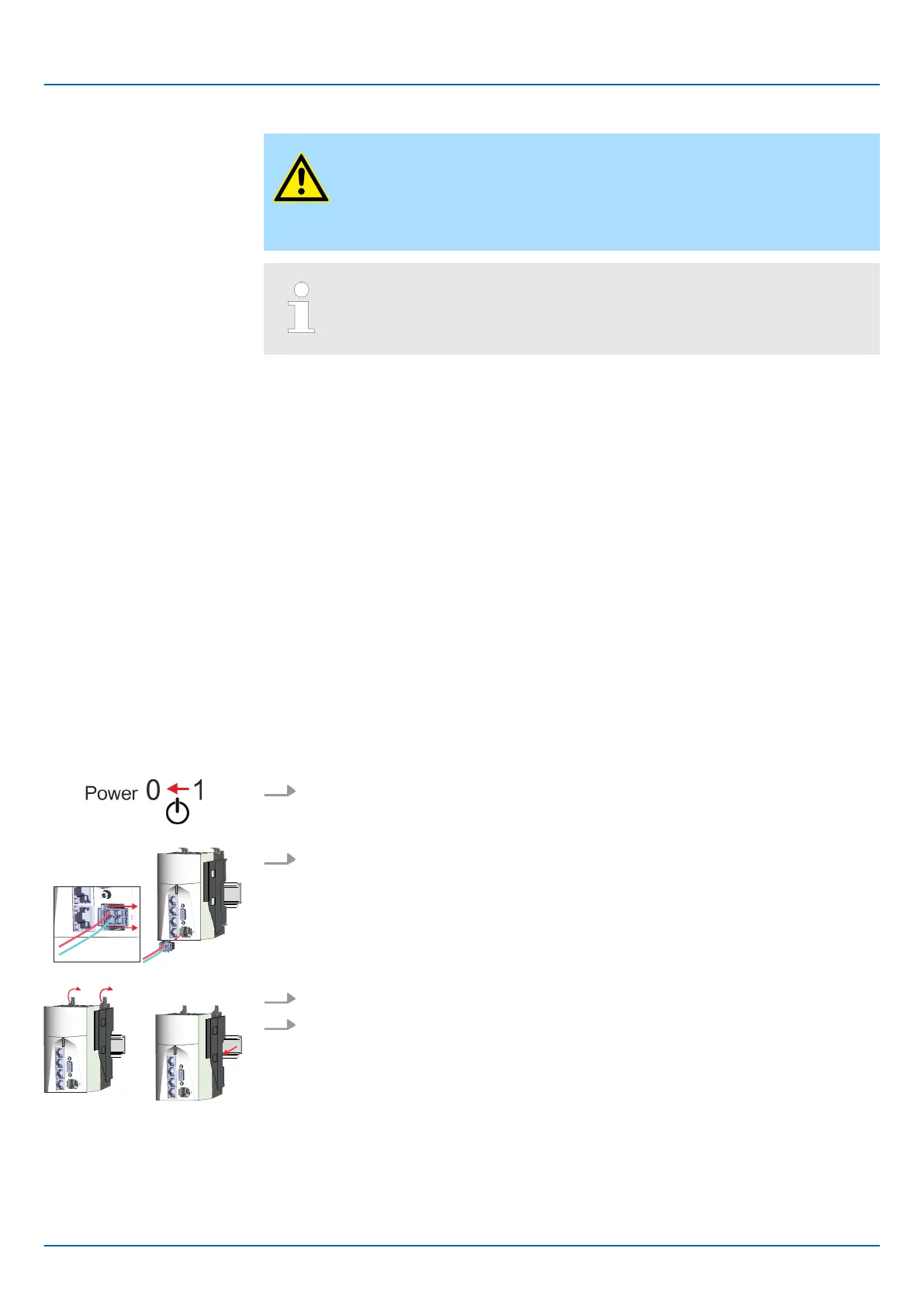 Power 0 1