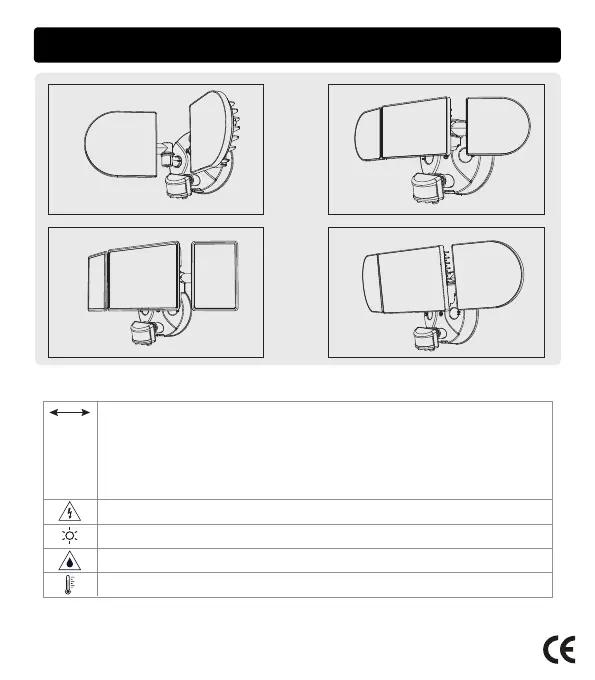 CE