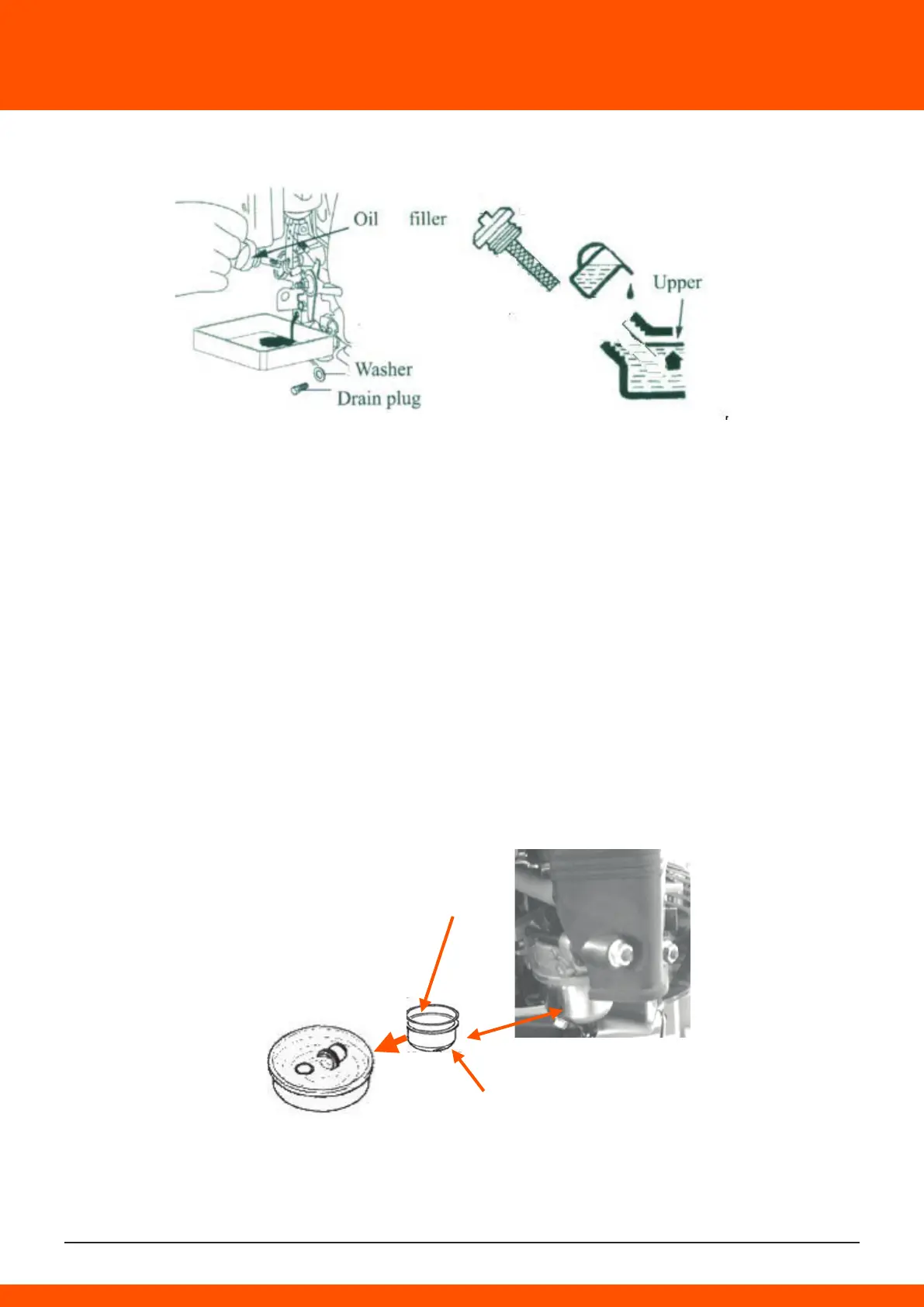 Oil filler

Upper

Washer

Drain plug