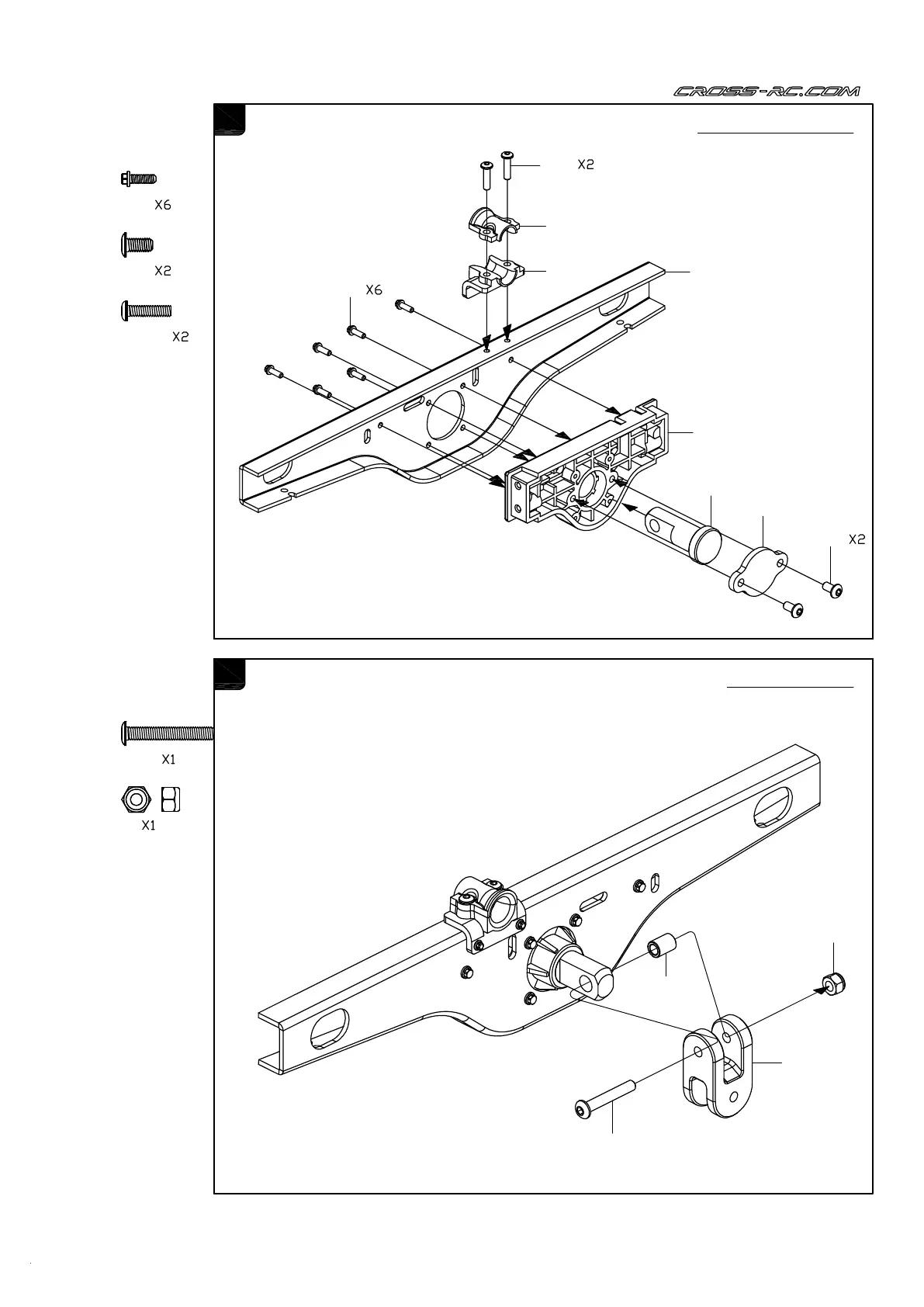 CROSS-RC.COM

X6

X2

X2

X2

X6

X2

X1

X1