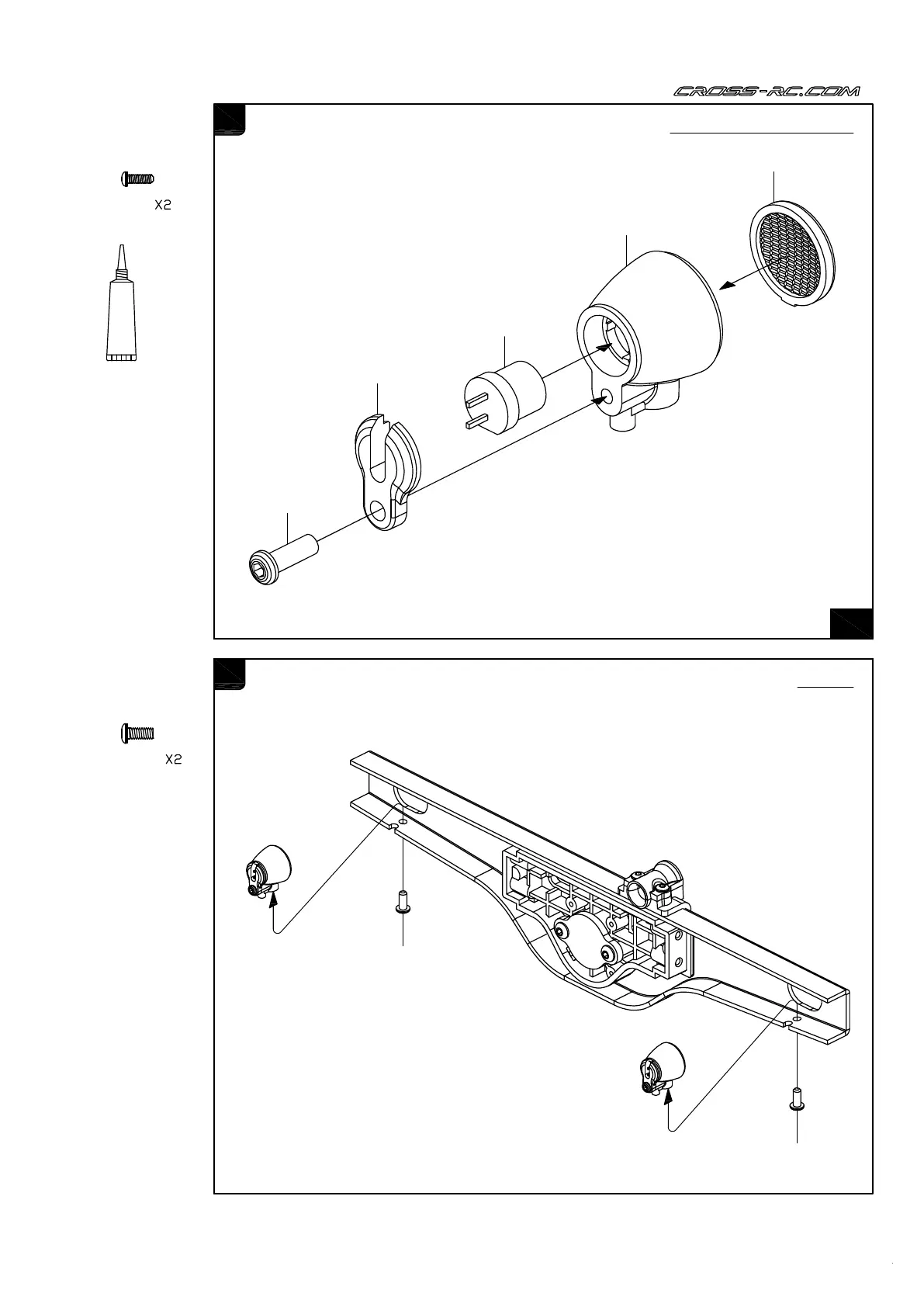 CROSS-RC.COM

X2

X2