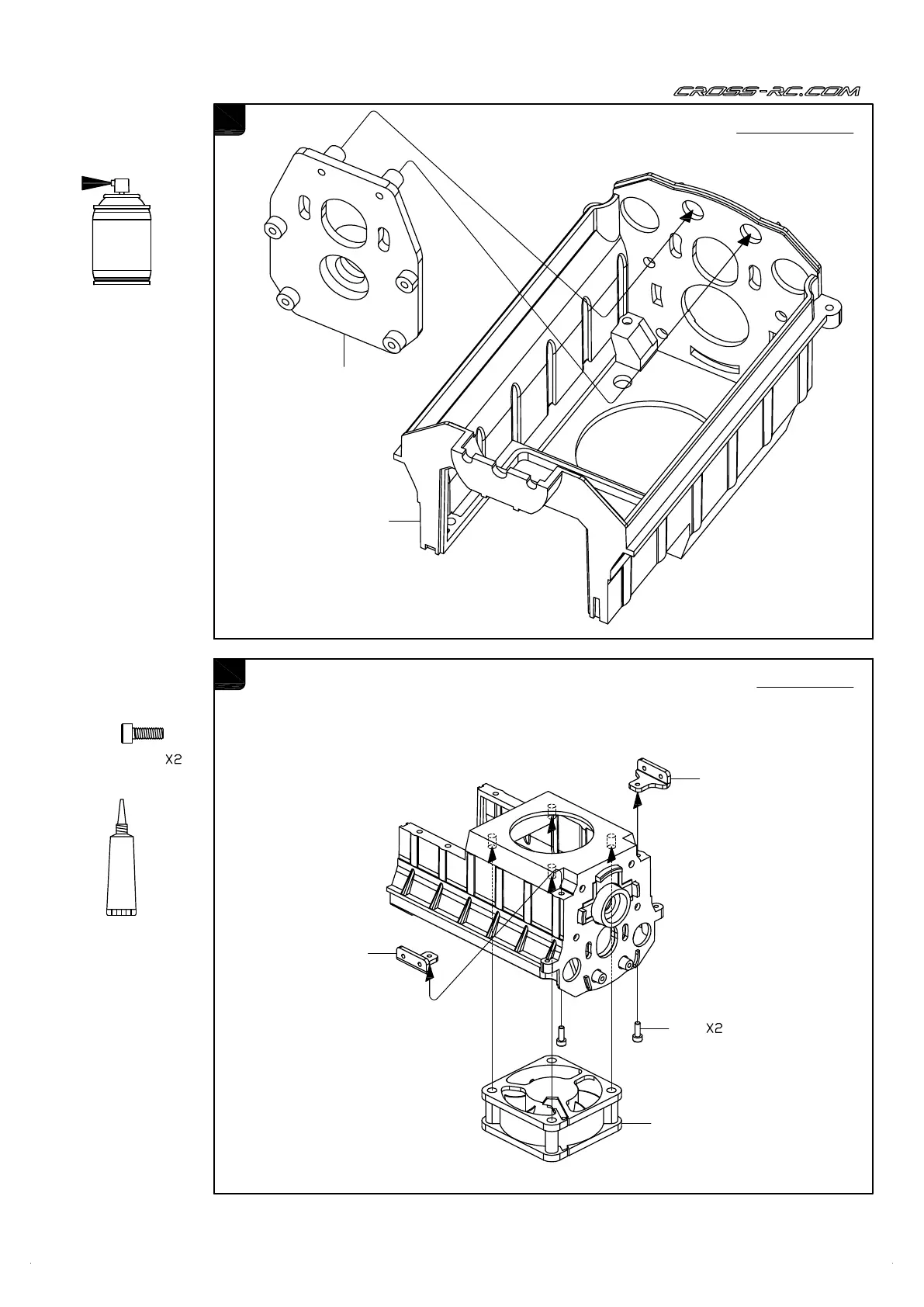 CROSS-RC.COM

X2

X2