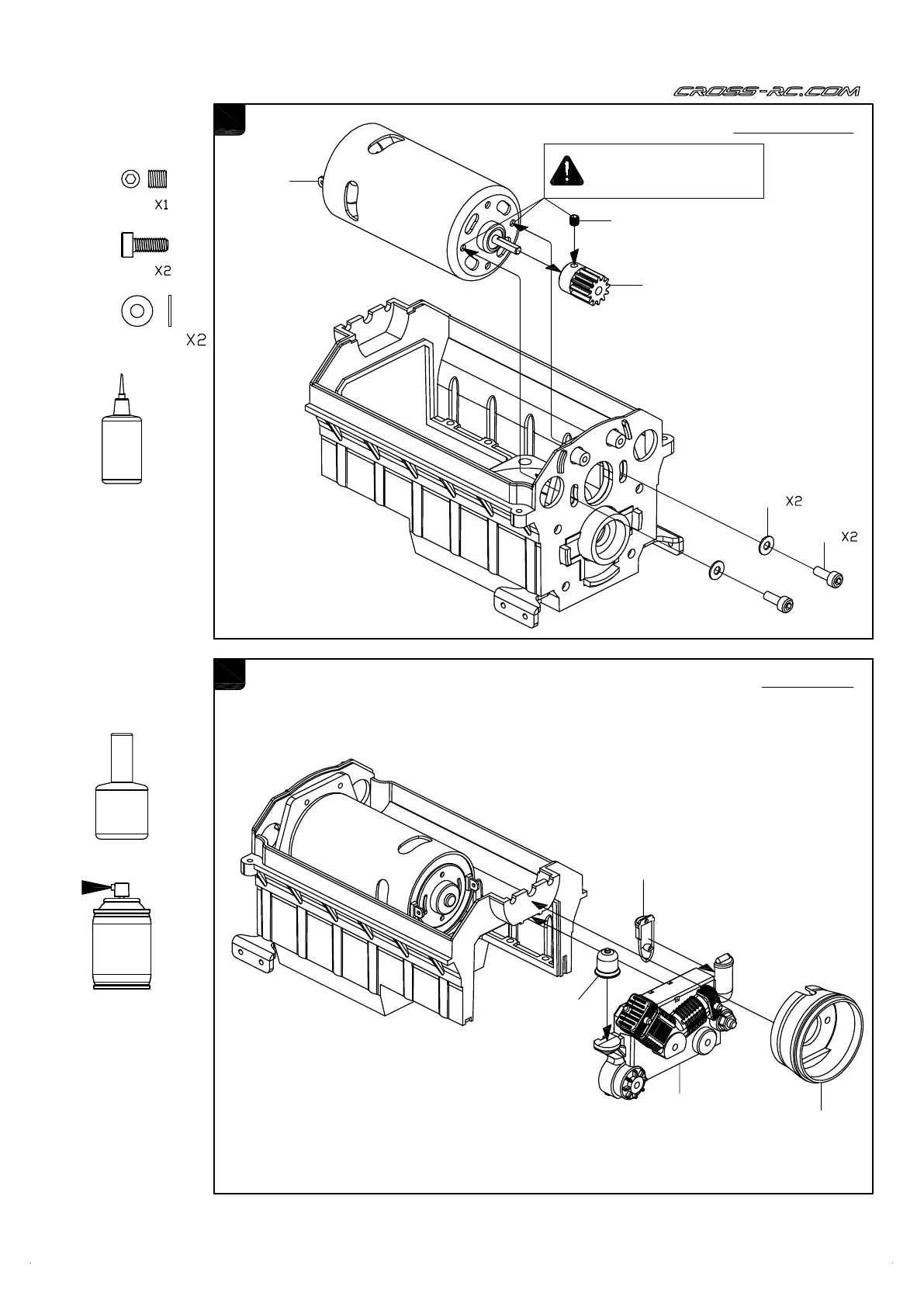 CROSS-RC.COM

X1

X2

X2

X2

X2