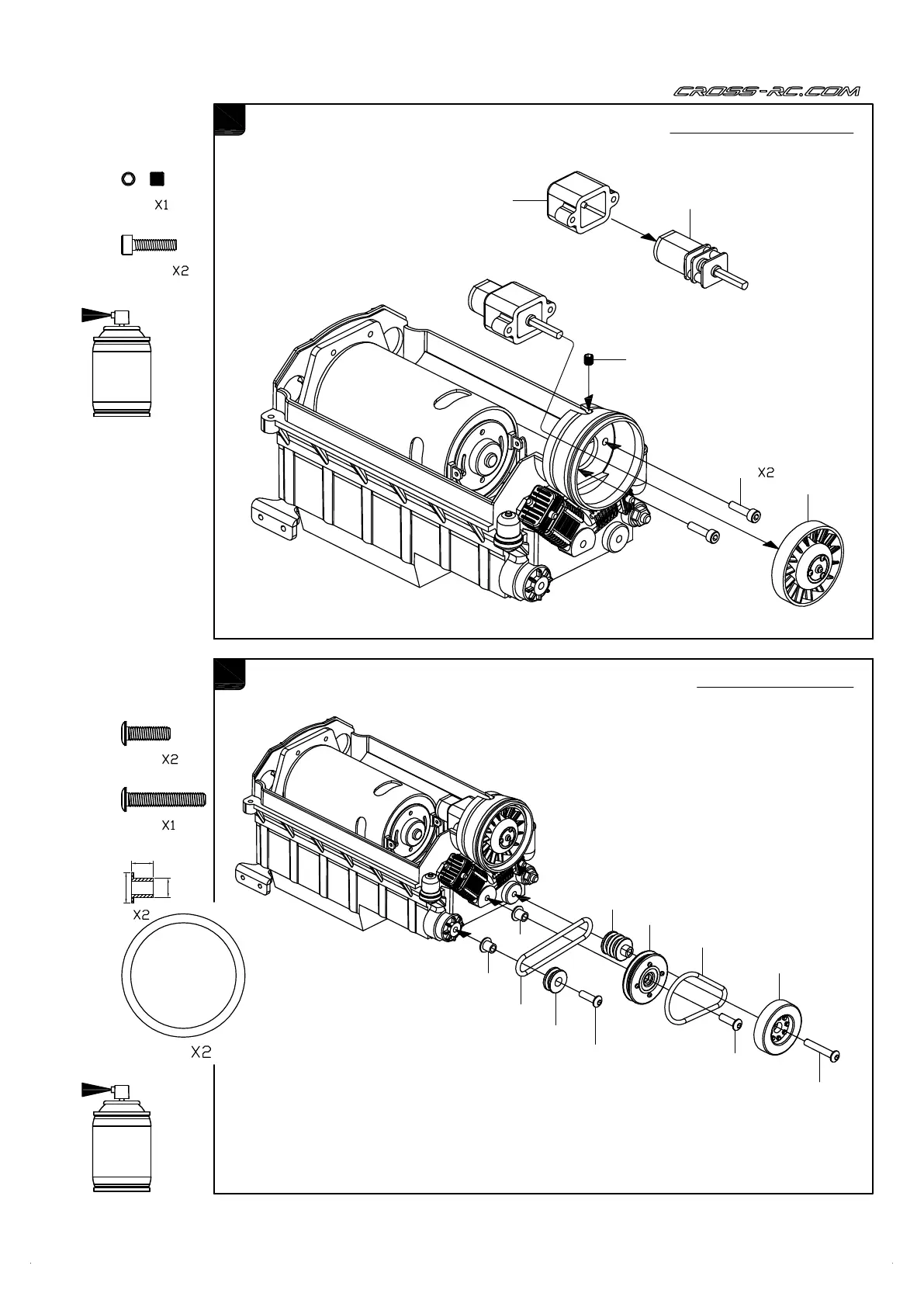 CROSS-RC.COM

X1

X2

X2

X2

X1

X2

X2