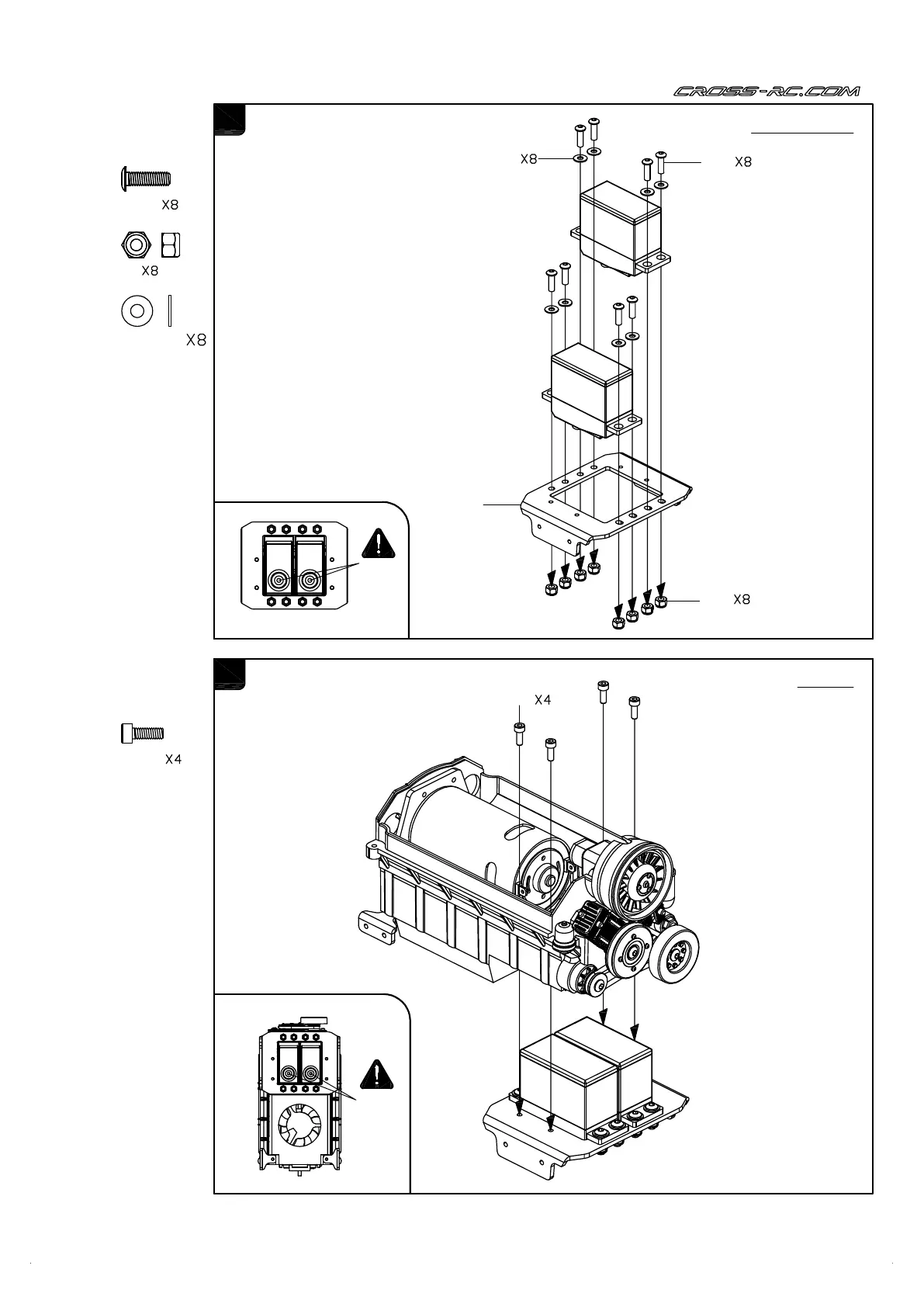 CROSS-RC.COM

X8

X8

X8

X8

X8

X8

X4

X4