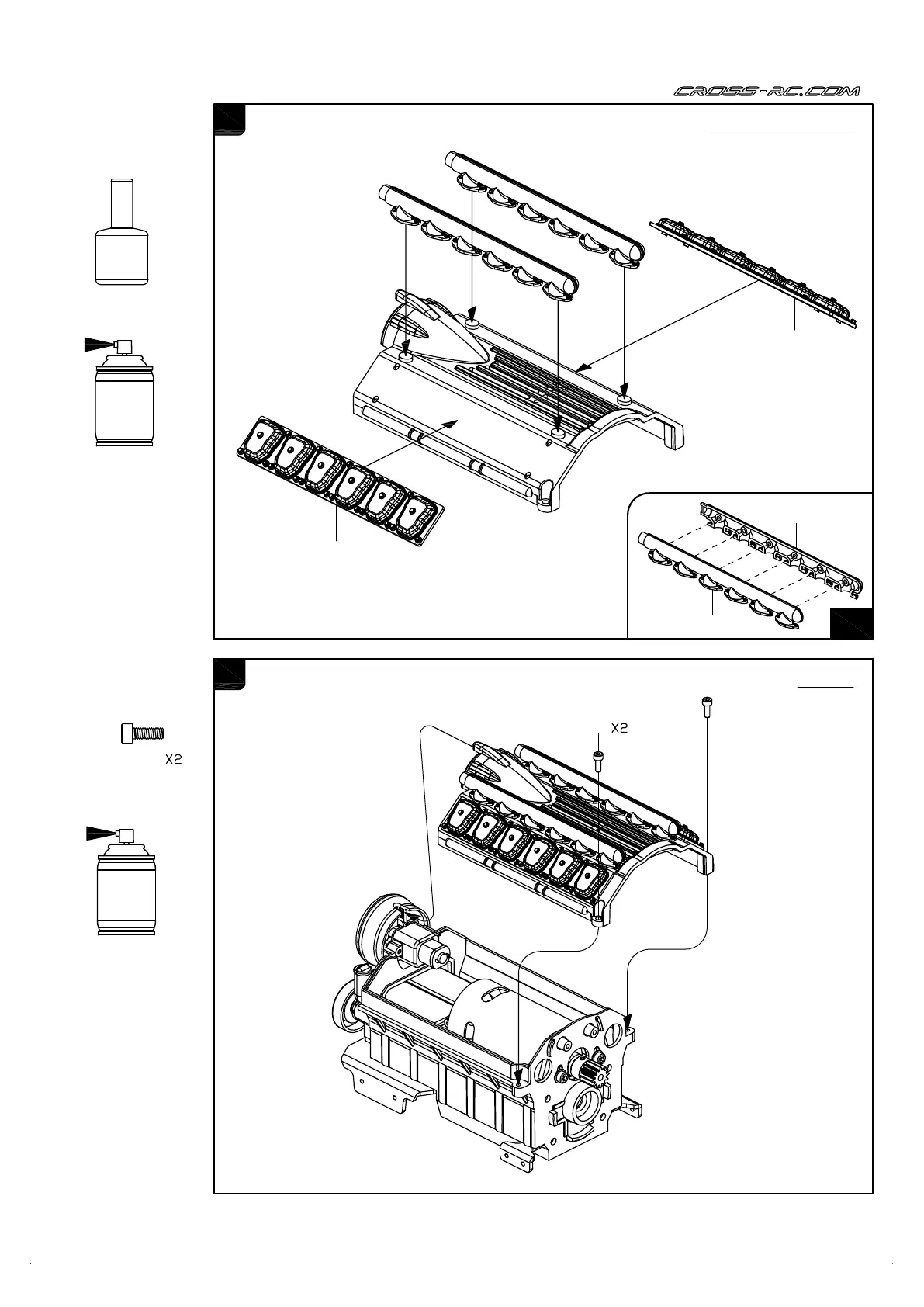 CROSS-RC.COM

X2

X2