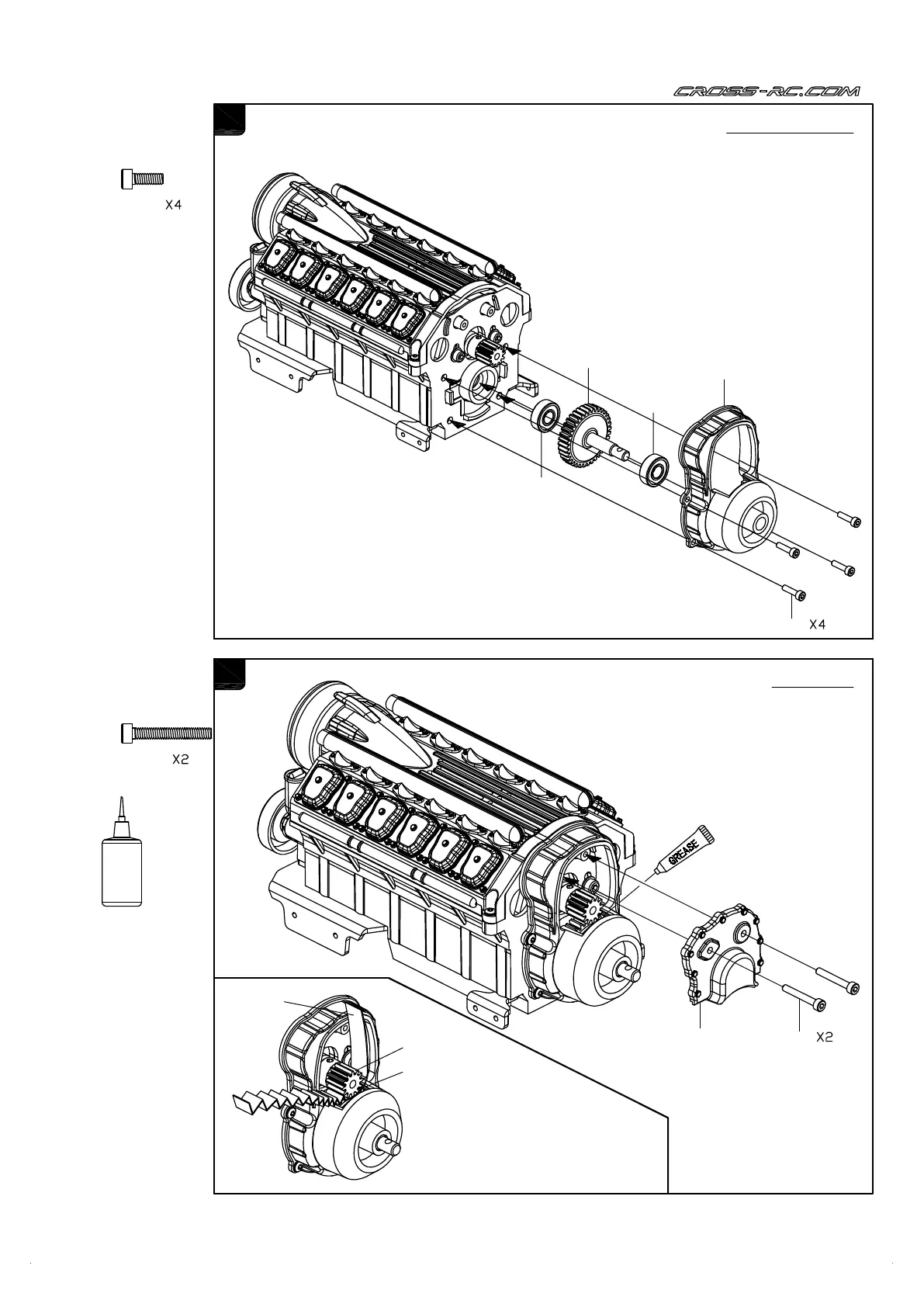 CROSS-RC.COM

X4

X4

X2

GREASE

X2