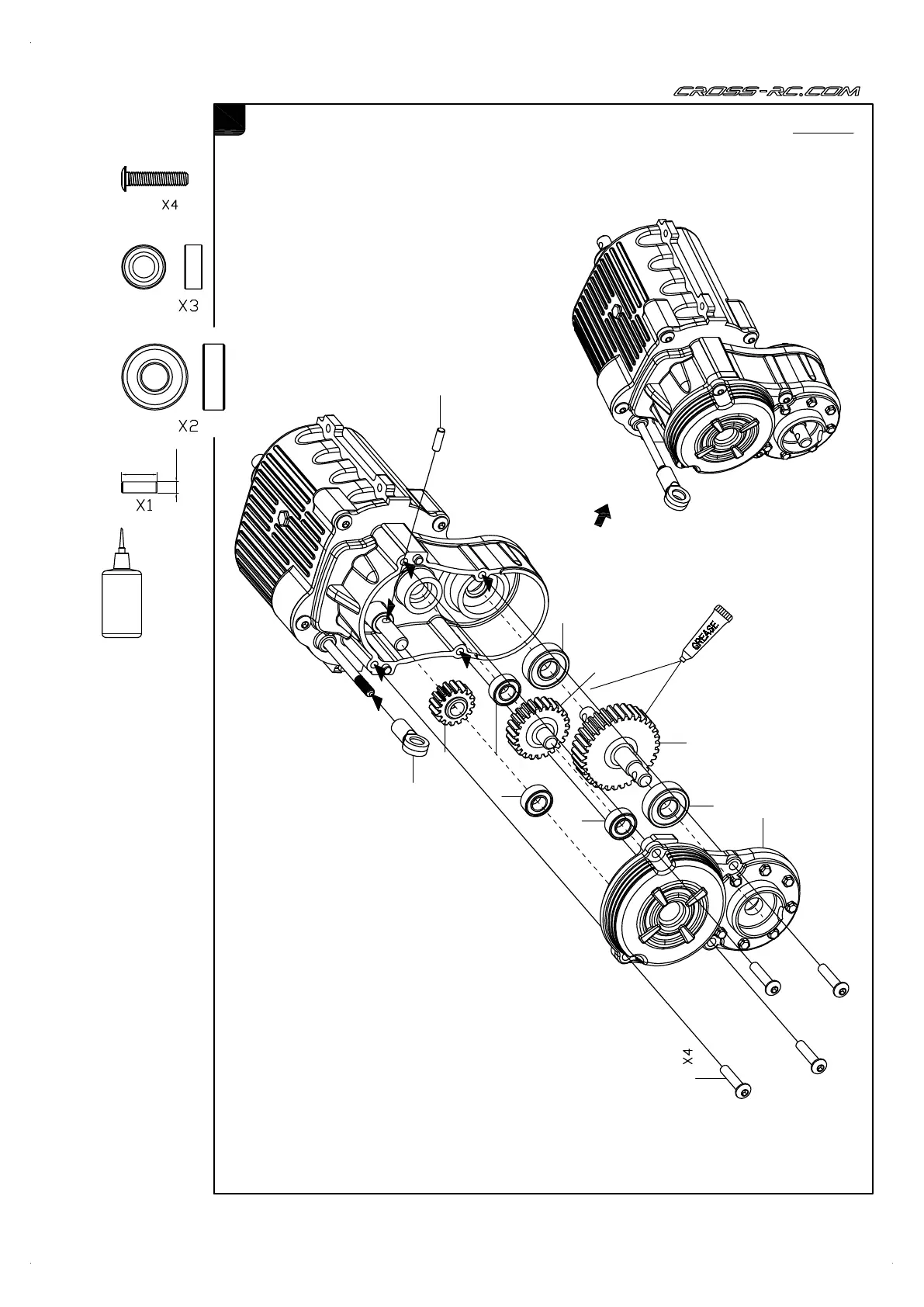 CROSS-RC.COM

X4

X3

X2

X1

GREASE

X4