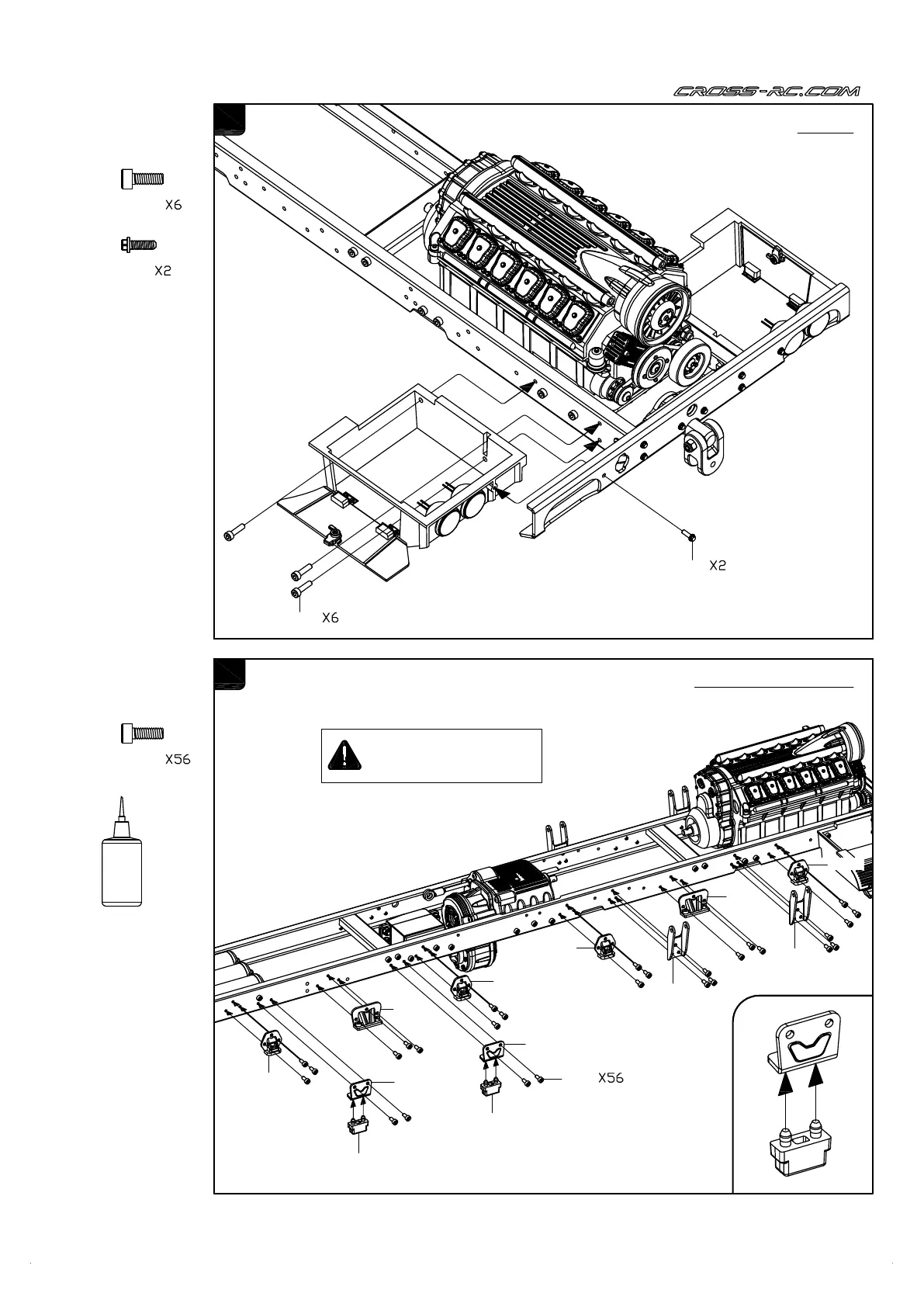 CROSS-RC.COM

X6

X2

X2

X6

X56

X56