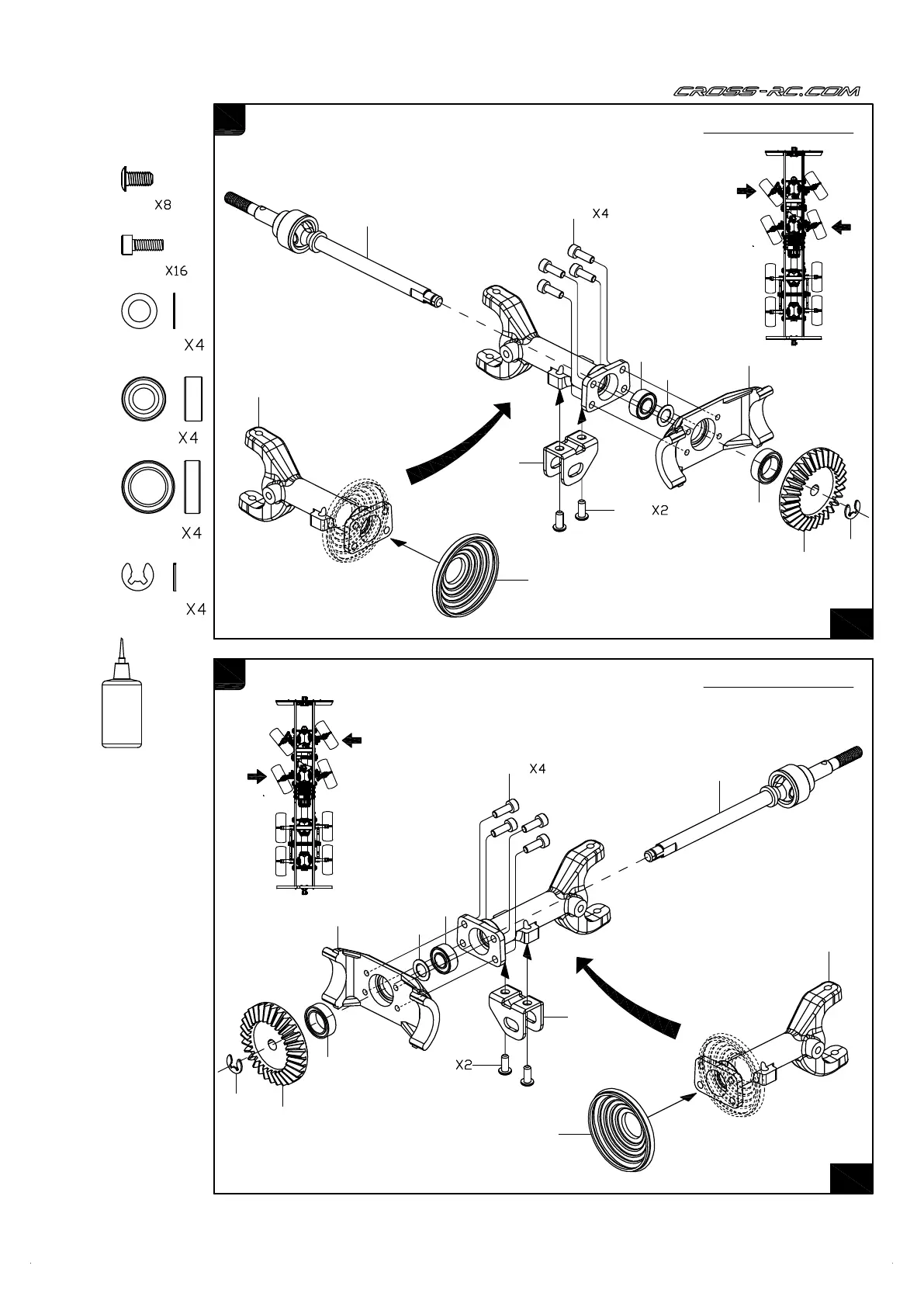 CROSS-RC.COM

X8

X16

X4

X4

X4

X4

X4

X2

X4

X2