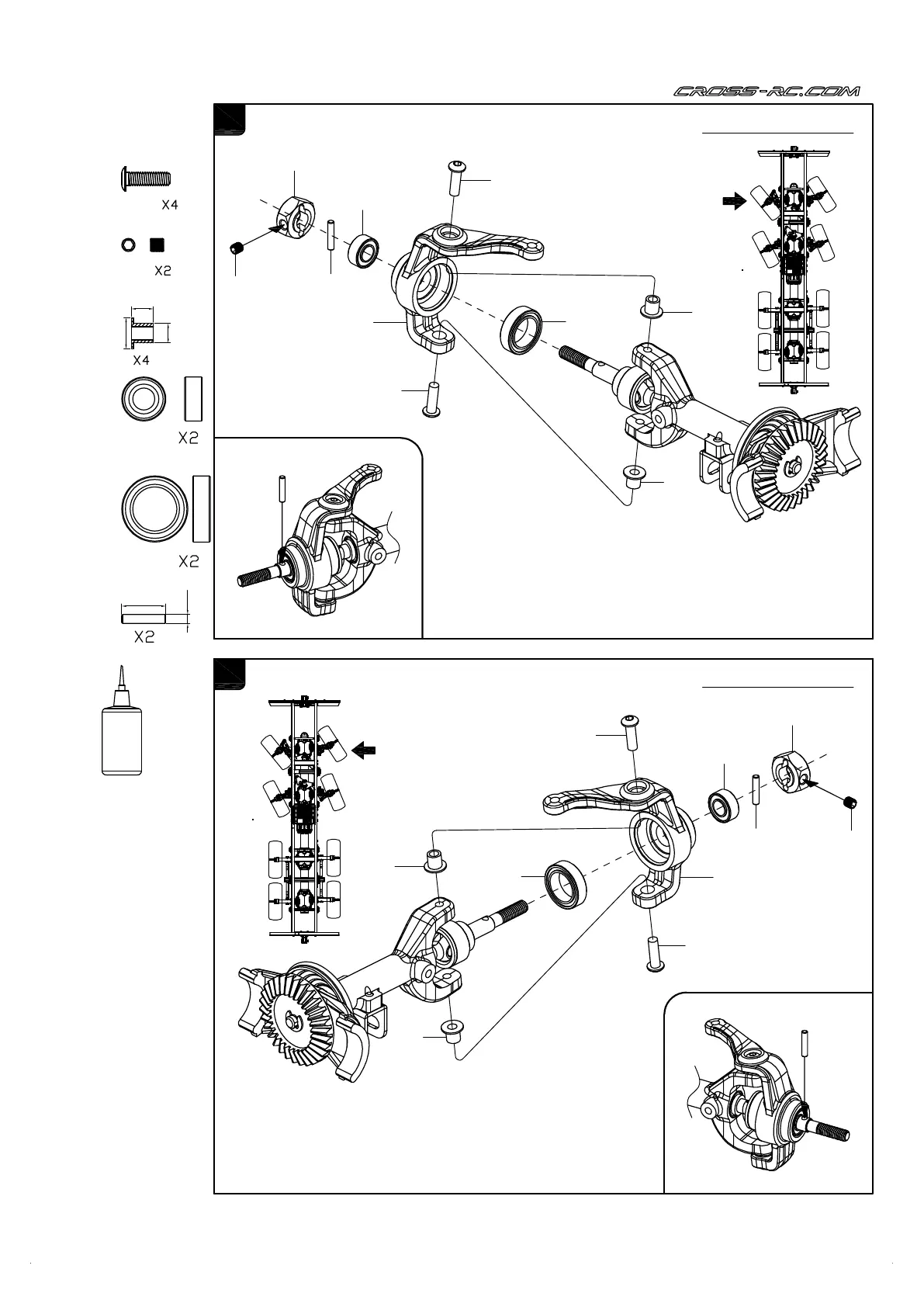 CROSS-RC.COM

X4

X2

X4

X2

X2

X2