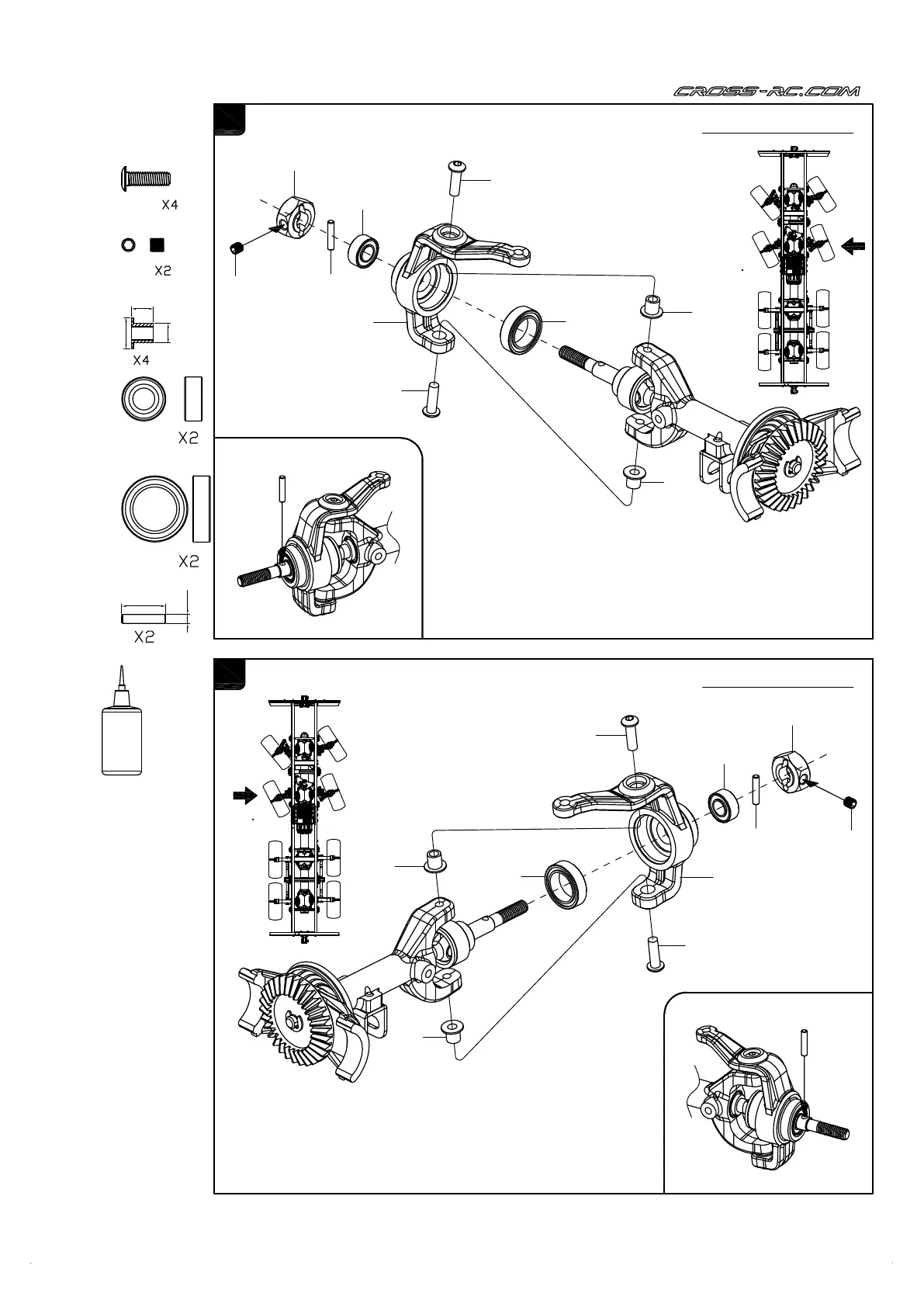 CROSS-RC.COM

X4

X2

X4

X2

X2

X2