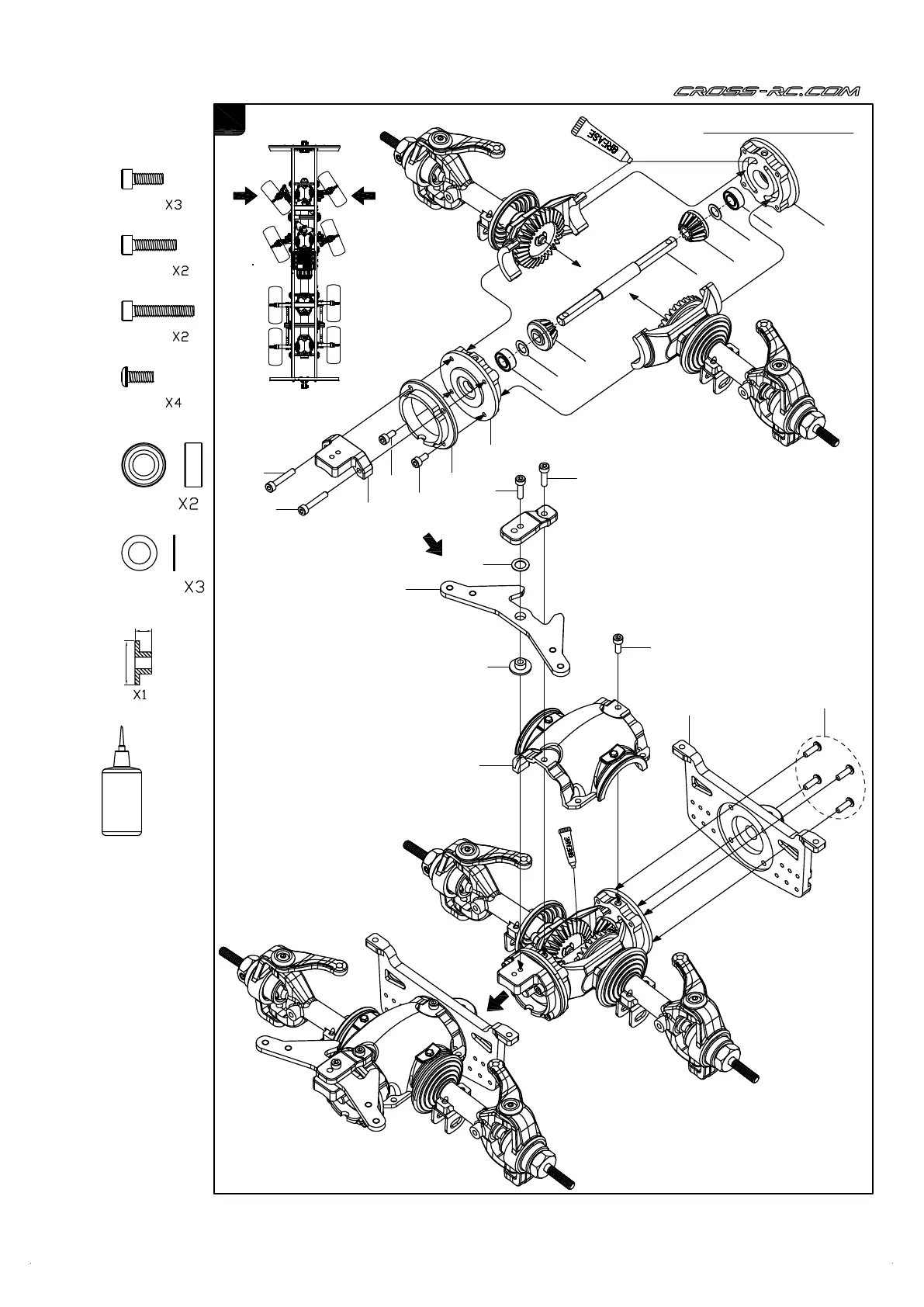 CROSS-RC.COM

X3

X2

X2

X4

X2

X3

X1

GREASE

GREASE