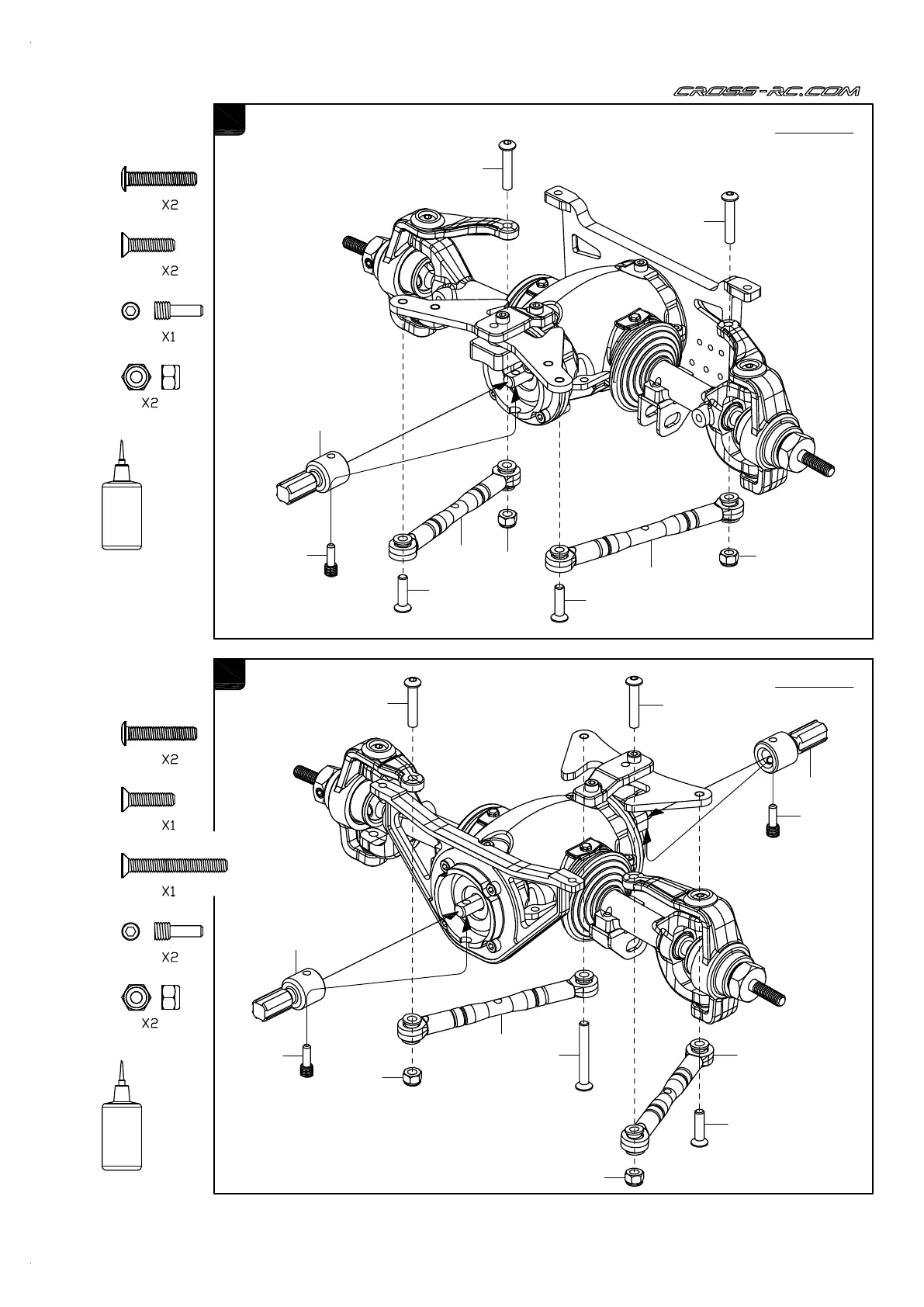 CROSS-RC.COM

X2

X2

X1

X2

X2

X1

X1

X2

X2