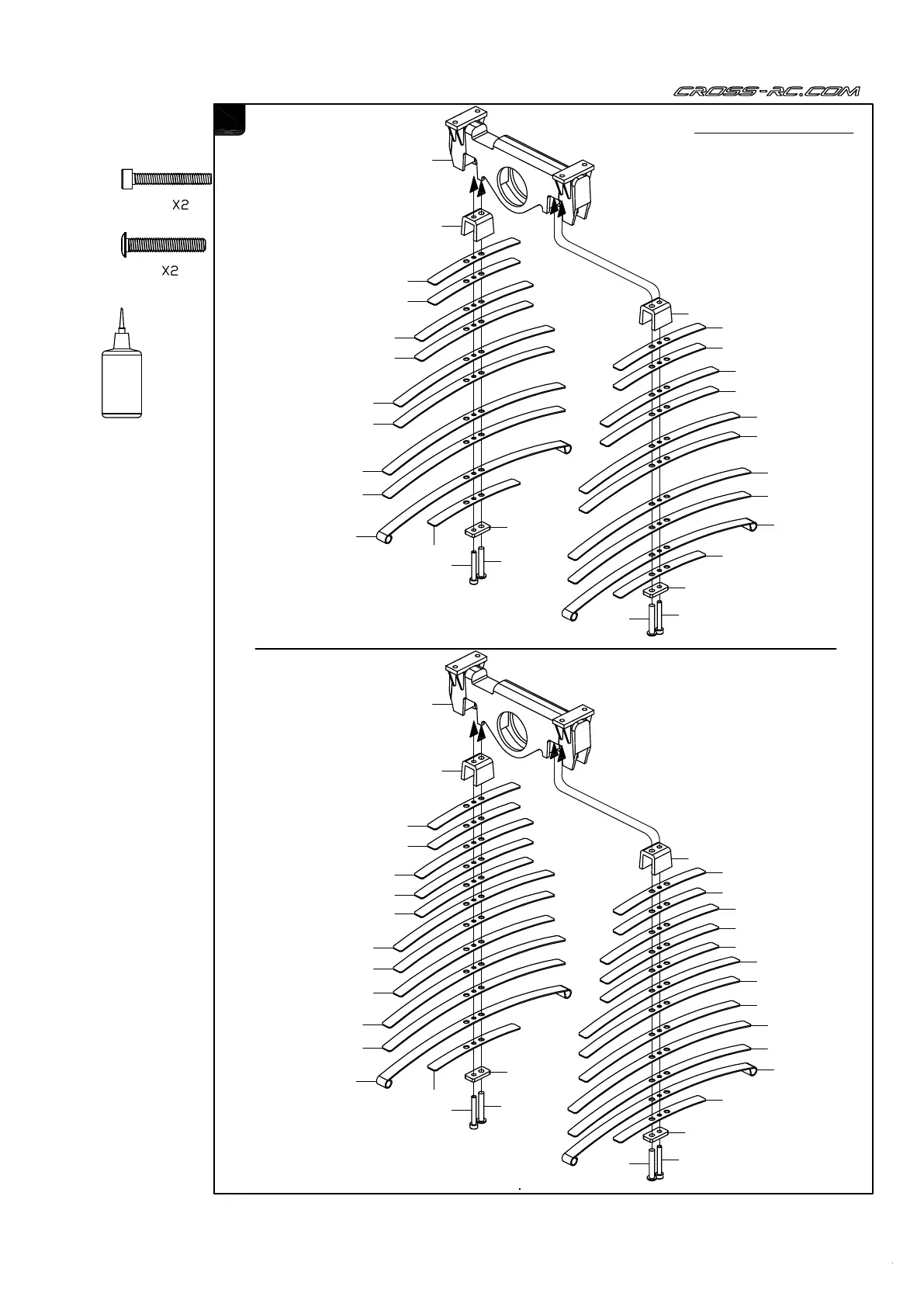 CROSS-RC.COM

X2

X2