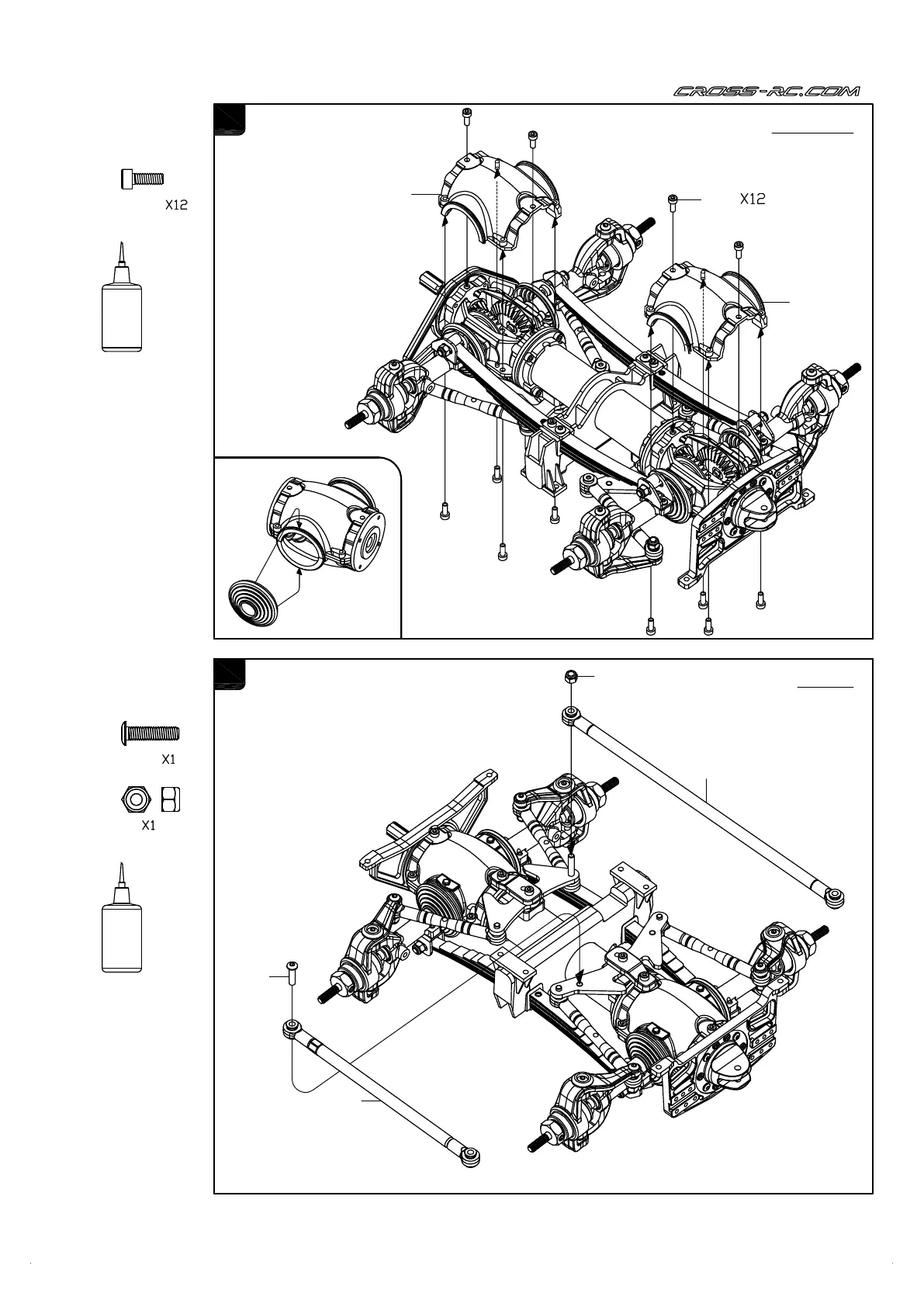 CROSS-RC.COM

X12

X12

X1

X1