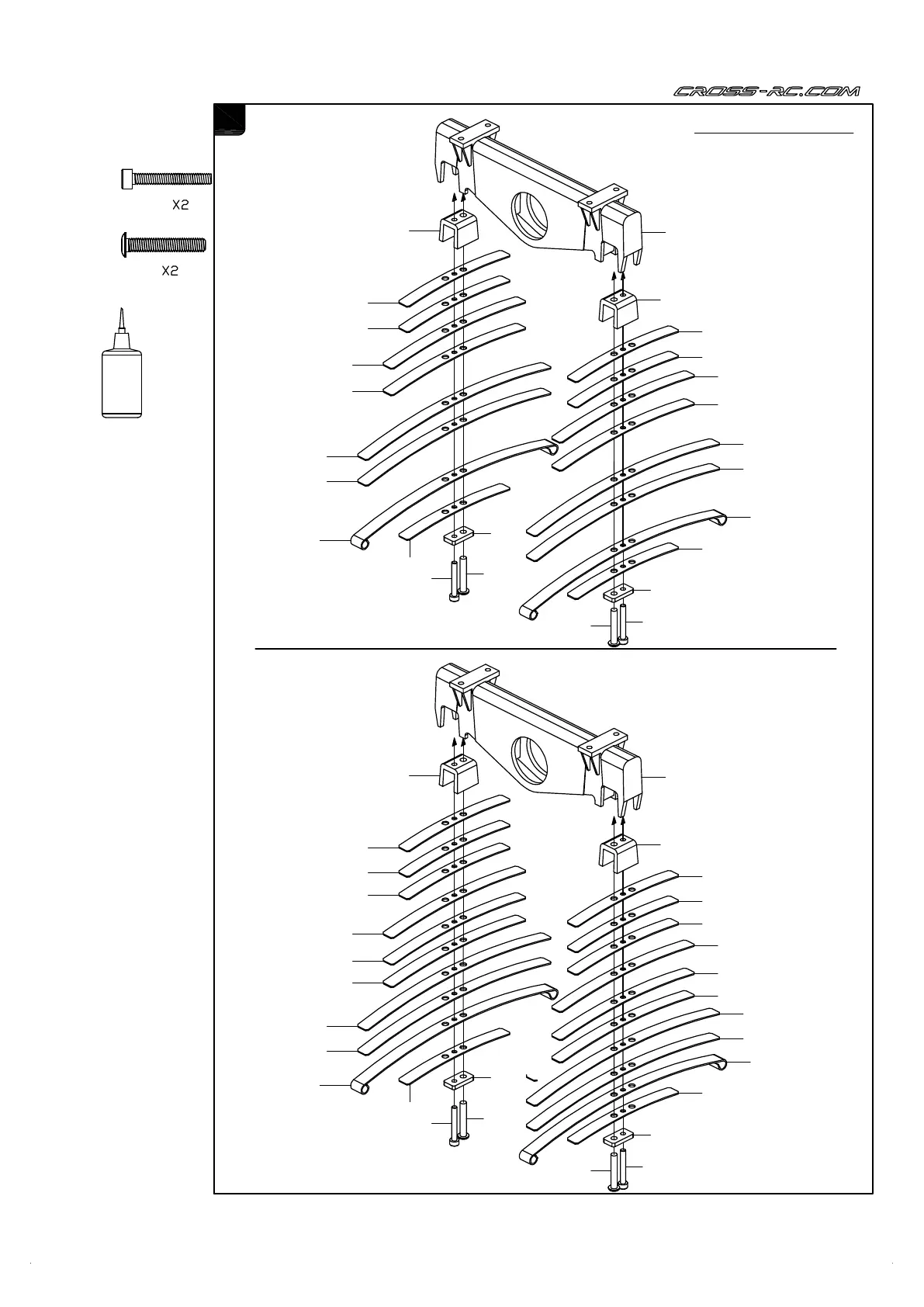 CROSS-RC.COM

X2

X2