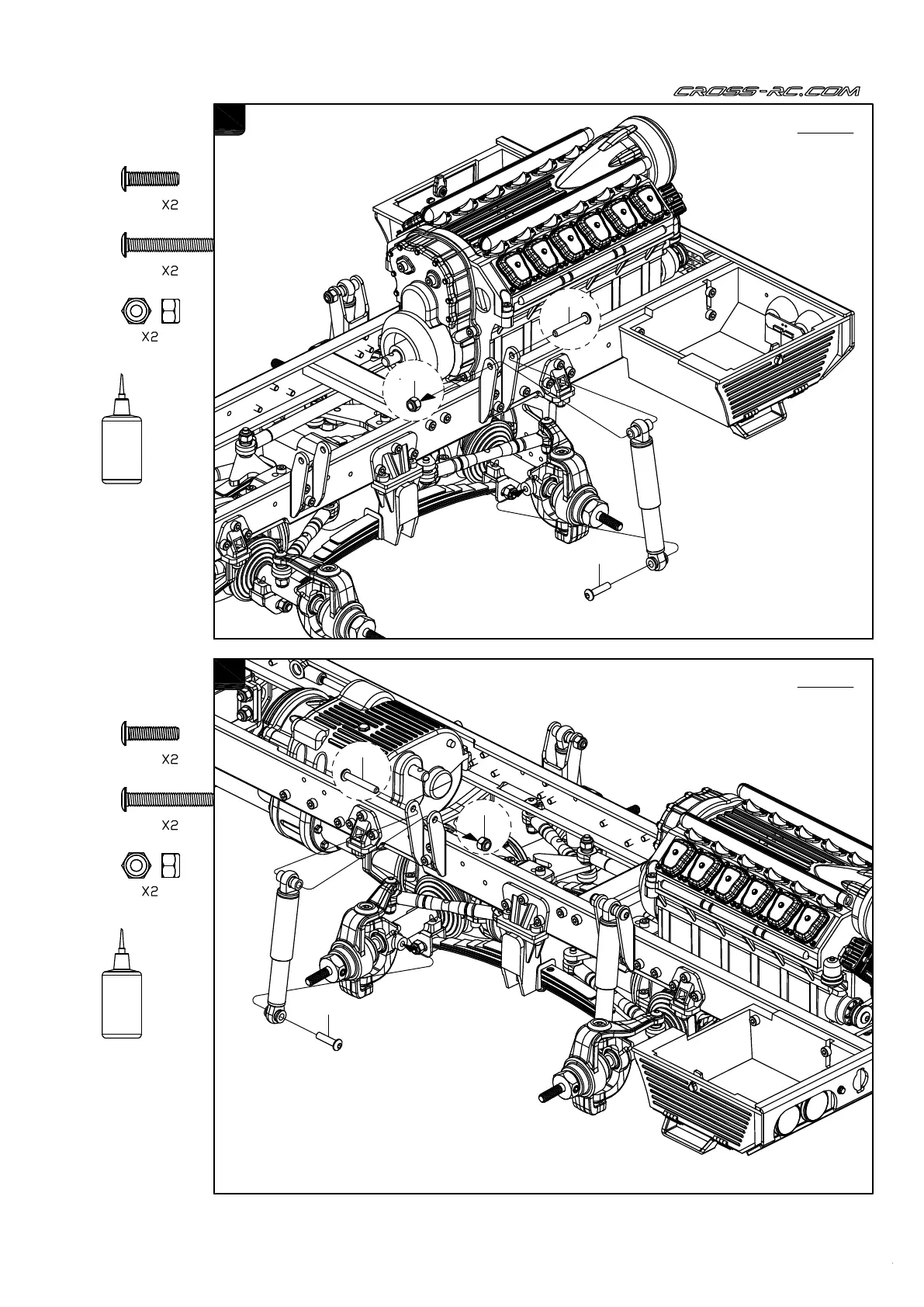 CROSS-RC.COM

X2

X2

X2

X2

X2

X2