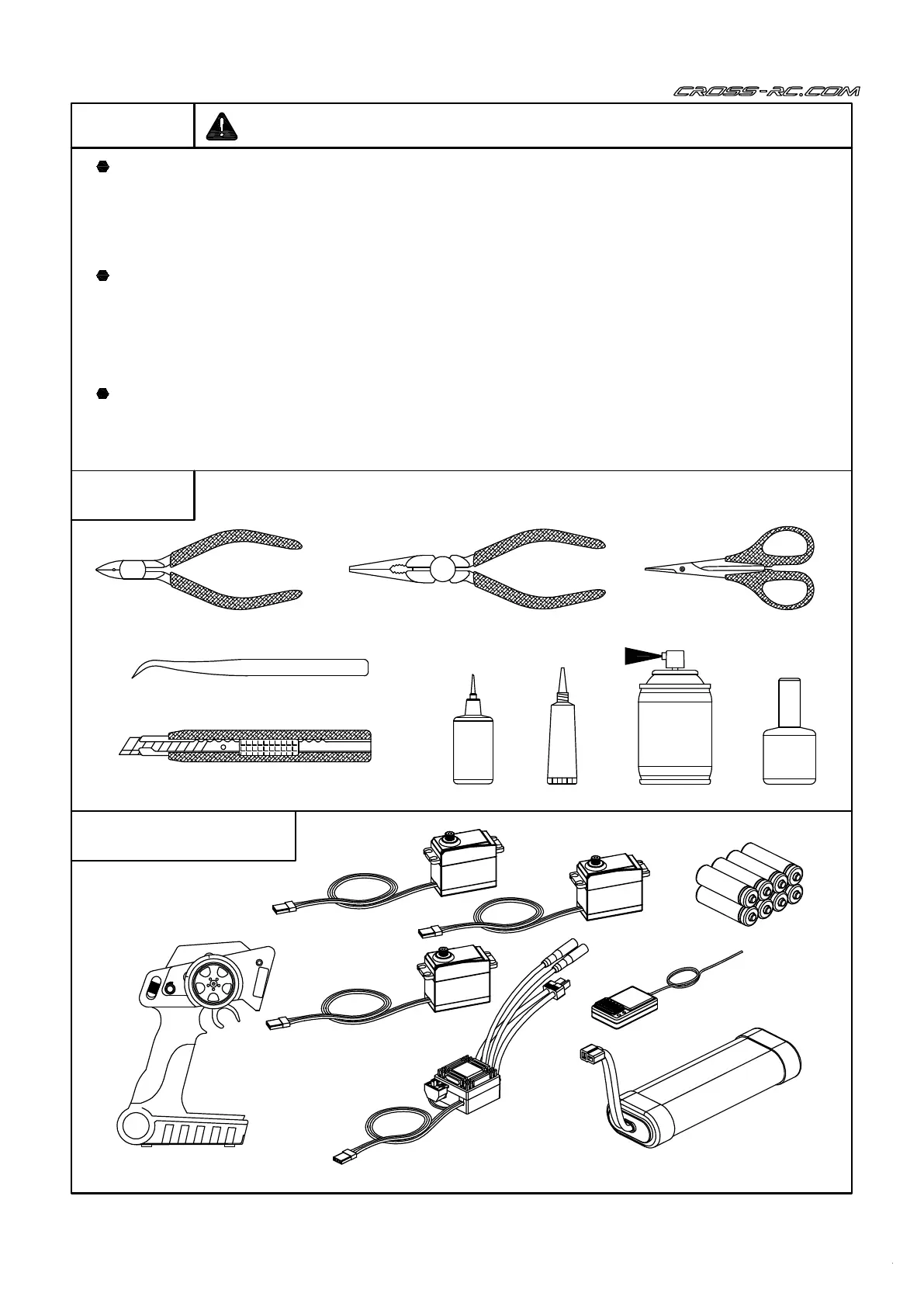 CROSS-RC.COM