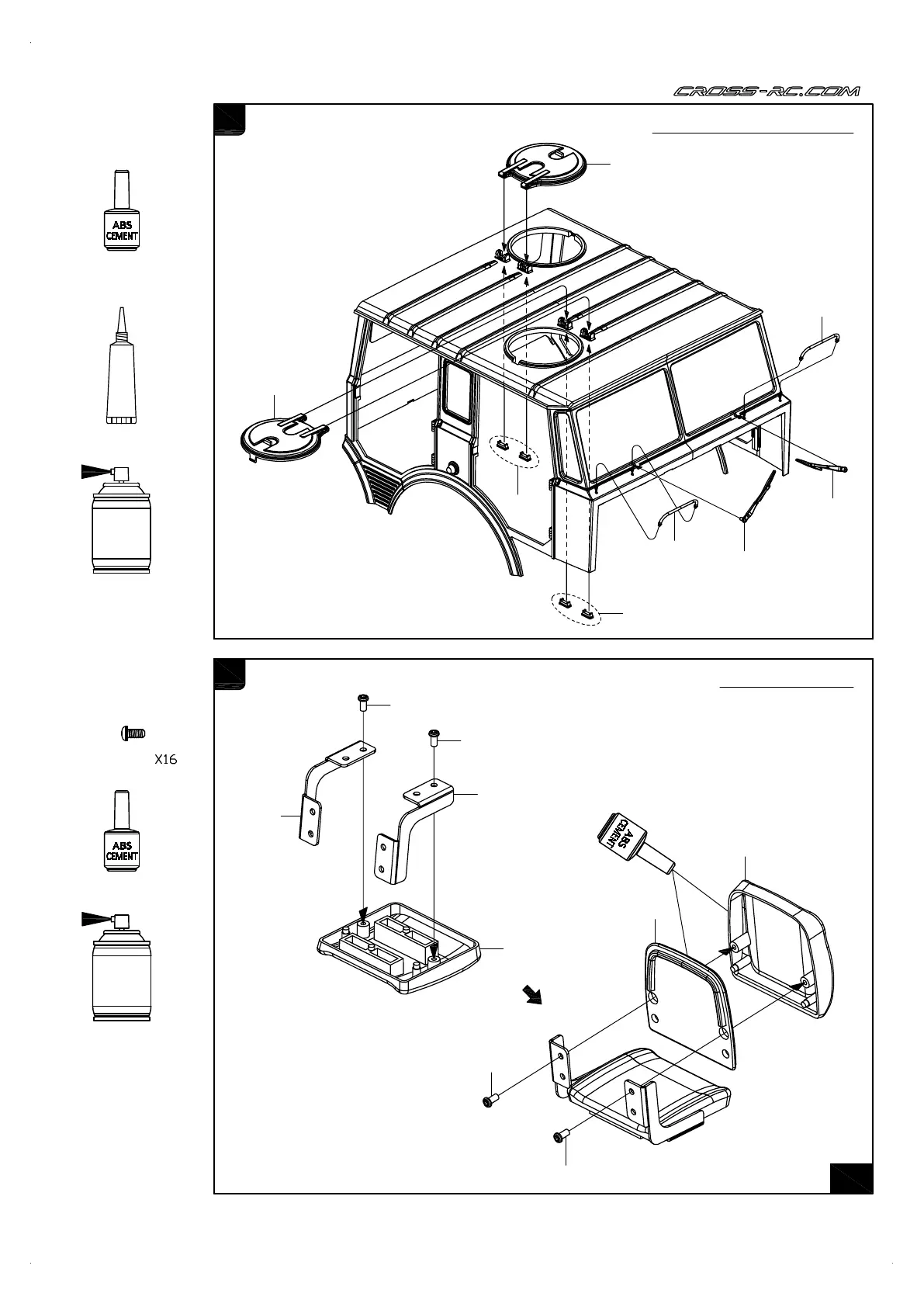 CROSS-RC.COM

ABS CEMENT

X16

ABS CEMENT

ABS CEMENT