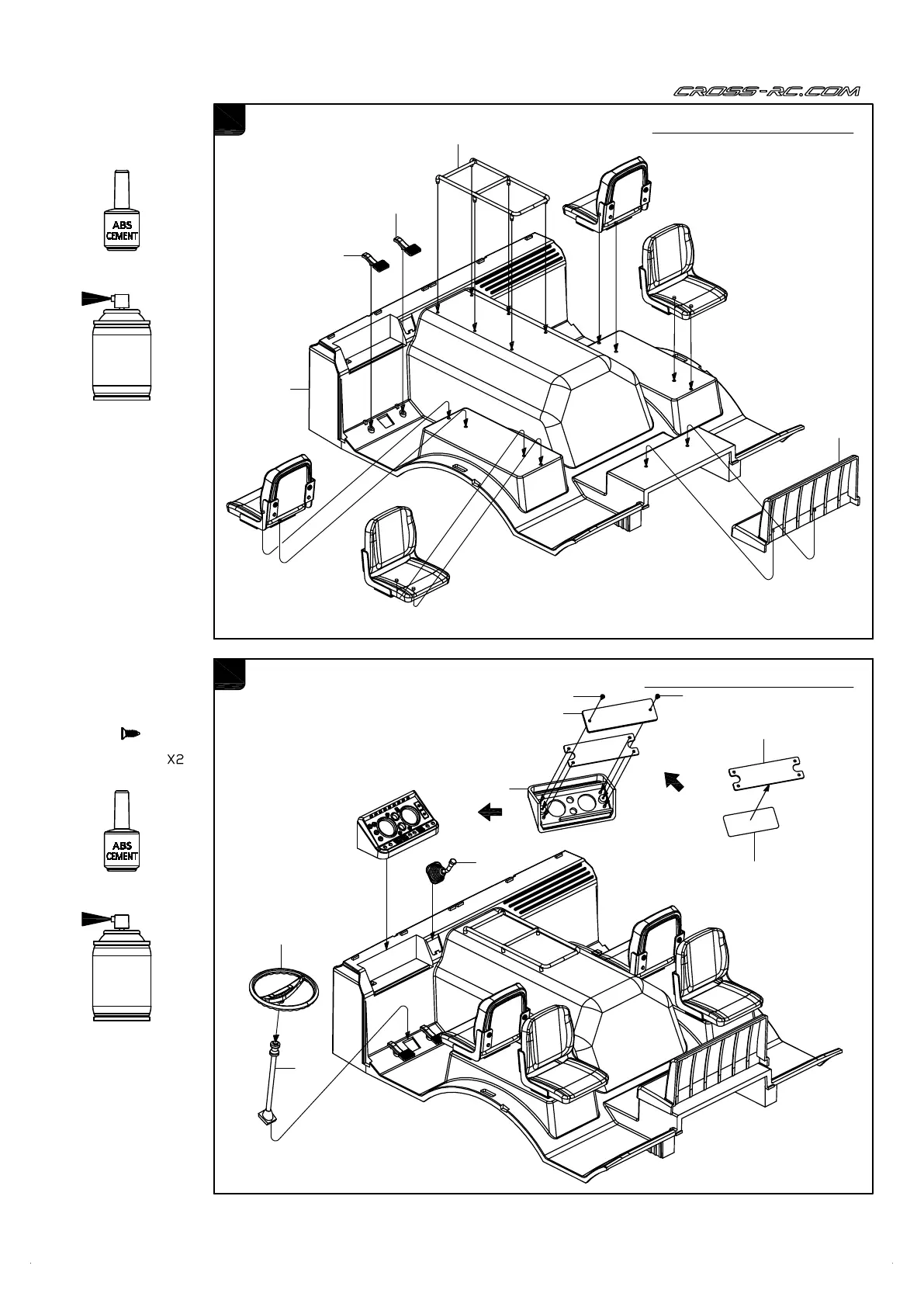 CROSS-RC.COM

ABS CEMENT

X2

ABS CEMENT