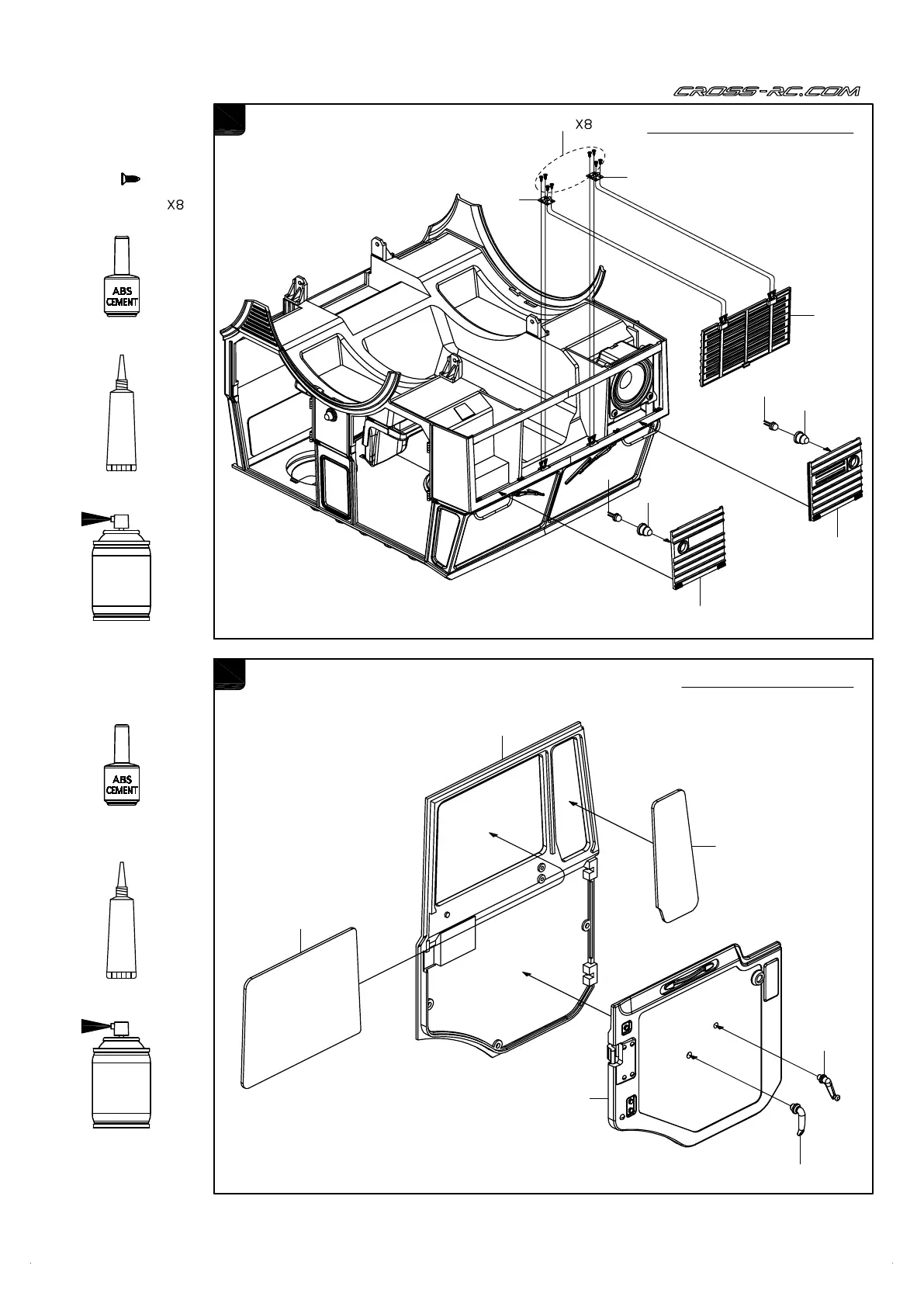 CROSS-RC.COM

X8

X8

ABS CEMENT

ABS CEMENT