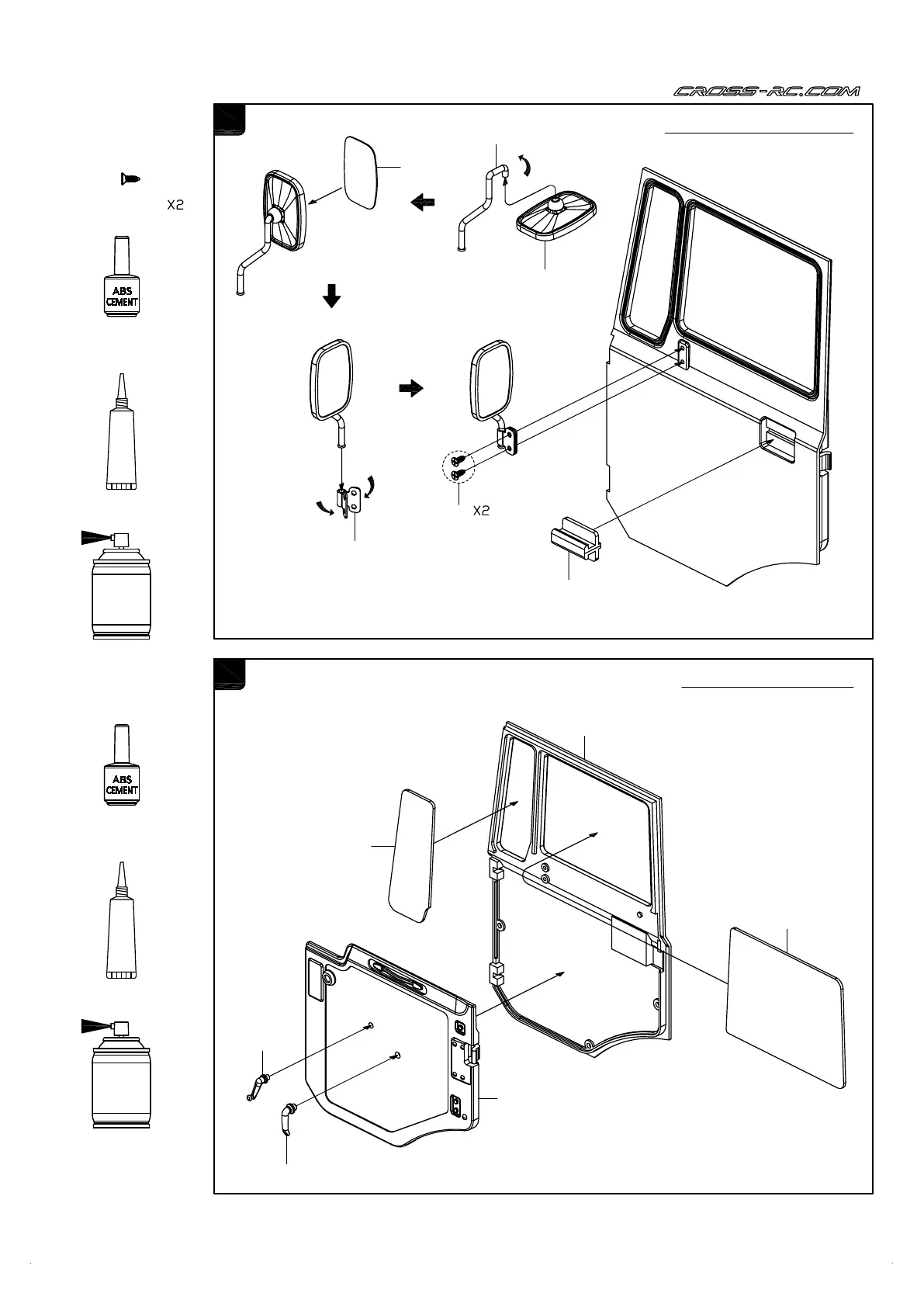 CROSS-RC.COM

X2

ABS CEMENT

X2

ABS CEMENT