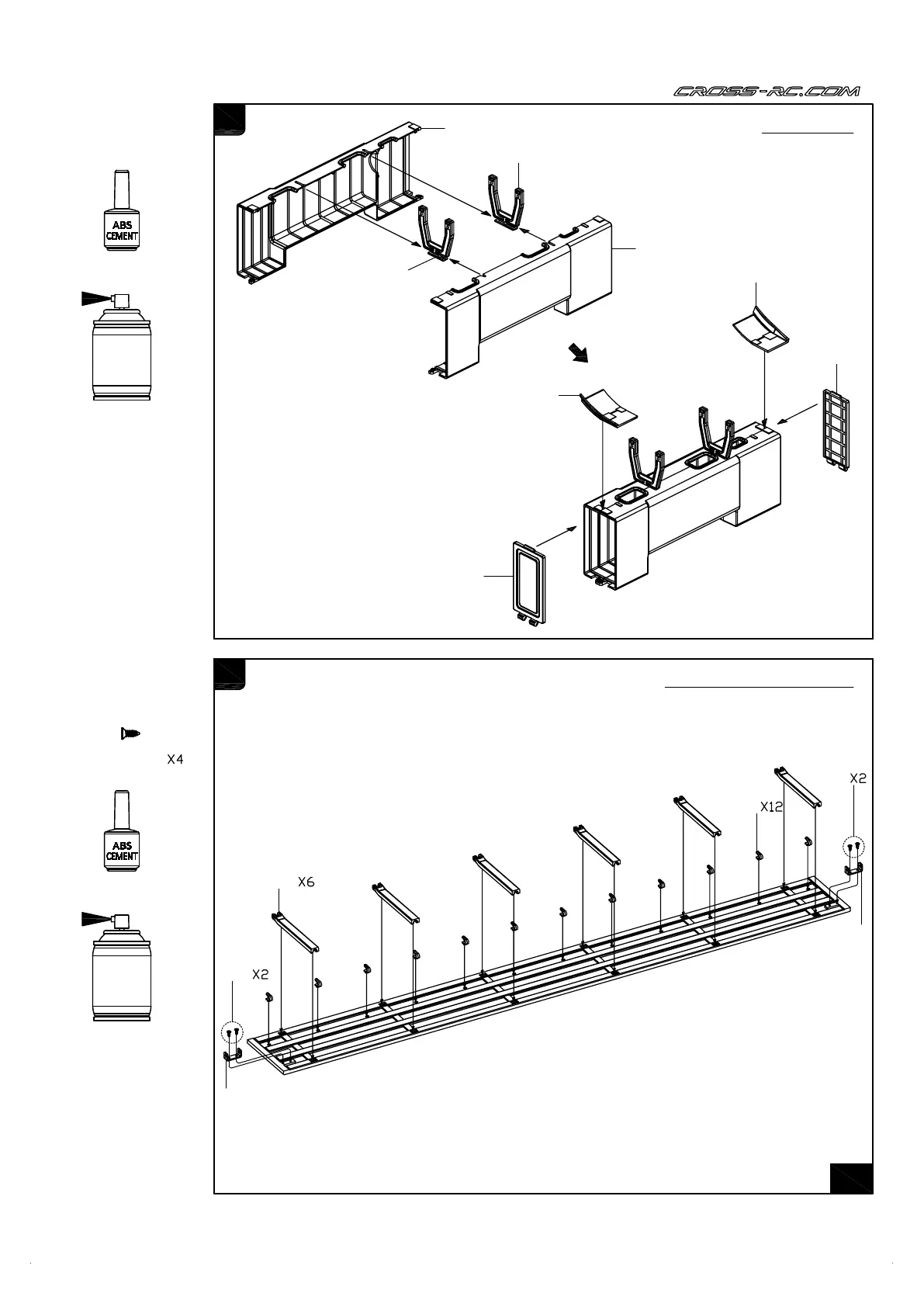 CROSS-RC.COM

ABS CEMENT

X4

ABS CEMENT

X2

X12

X6

X2