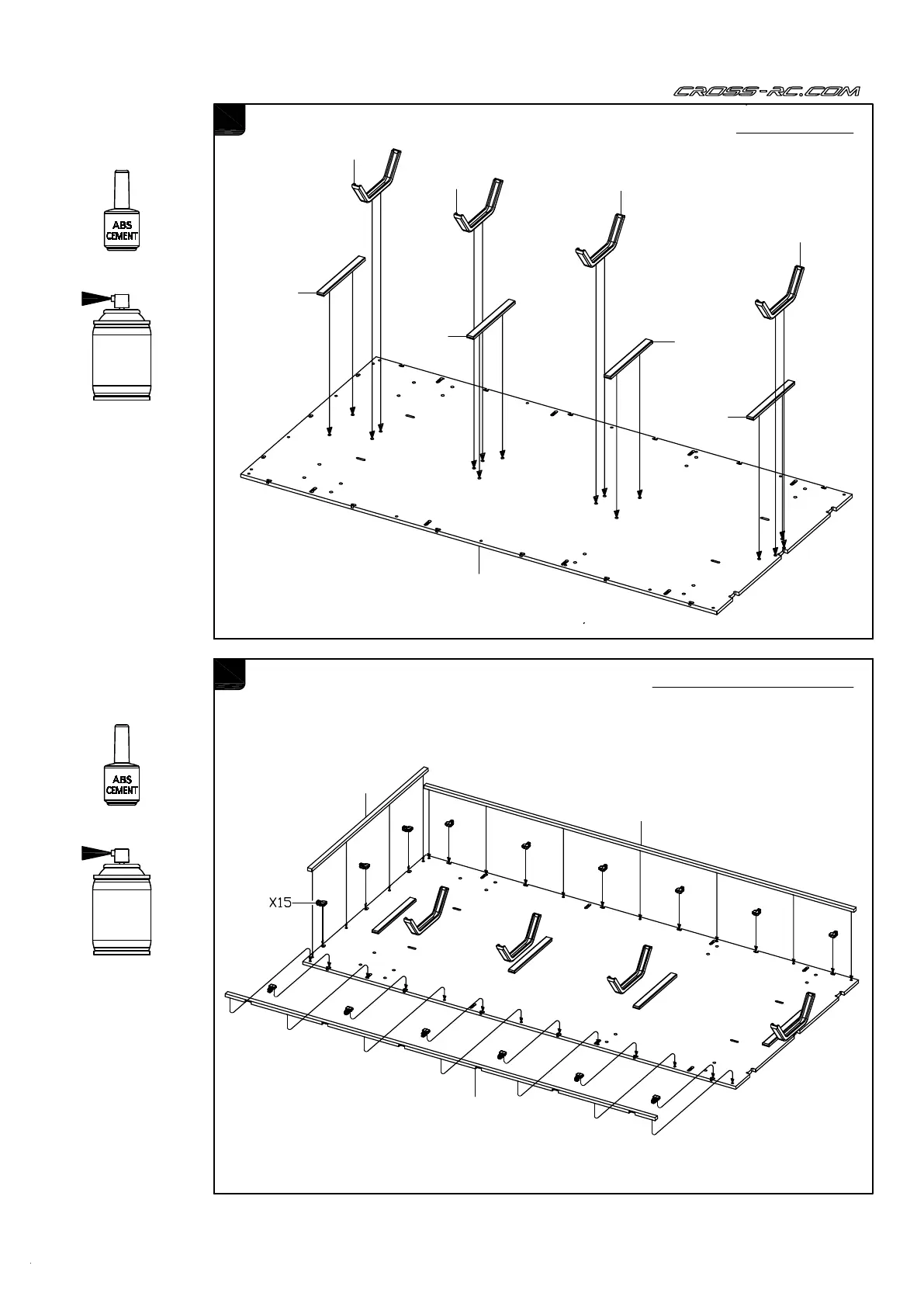 CROSS-RC.COM

ABS CEMENT

ABS CEMENT

X15