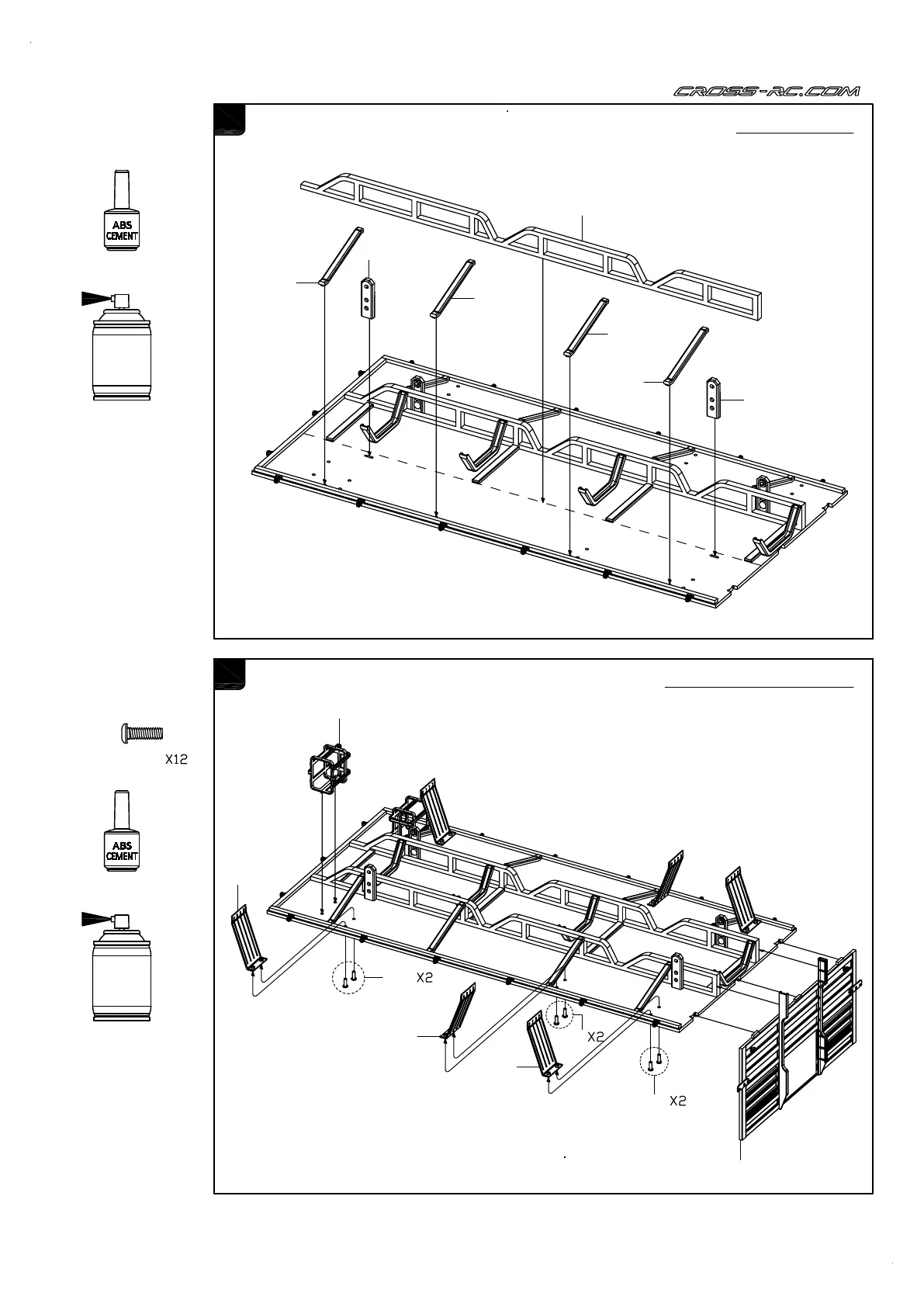 CROSS-RC.COM

ABS CEMENT

X12

ABS CEMENT

X2

X2

X2