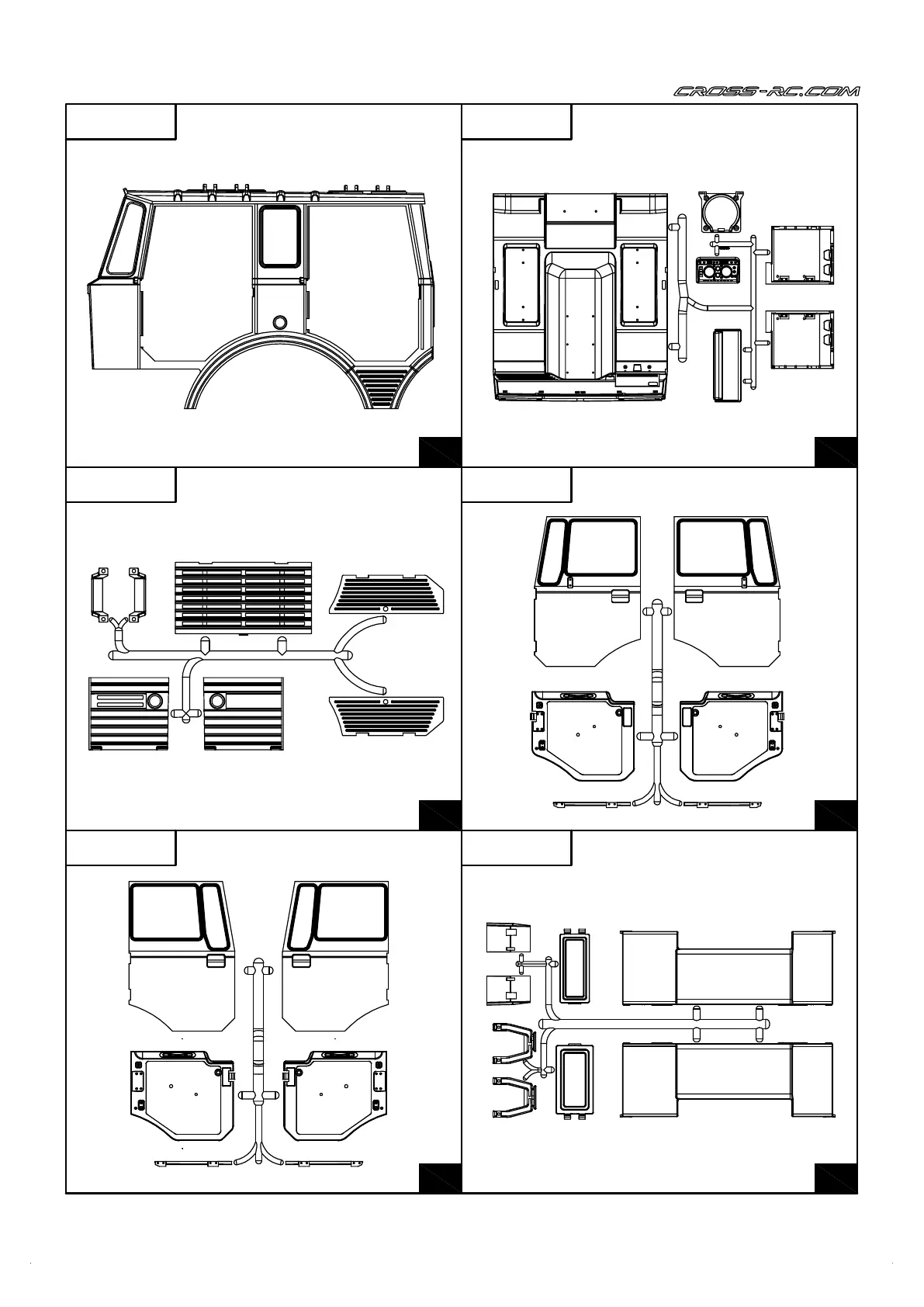 CROSS-RC.COM