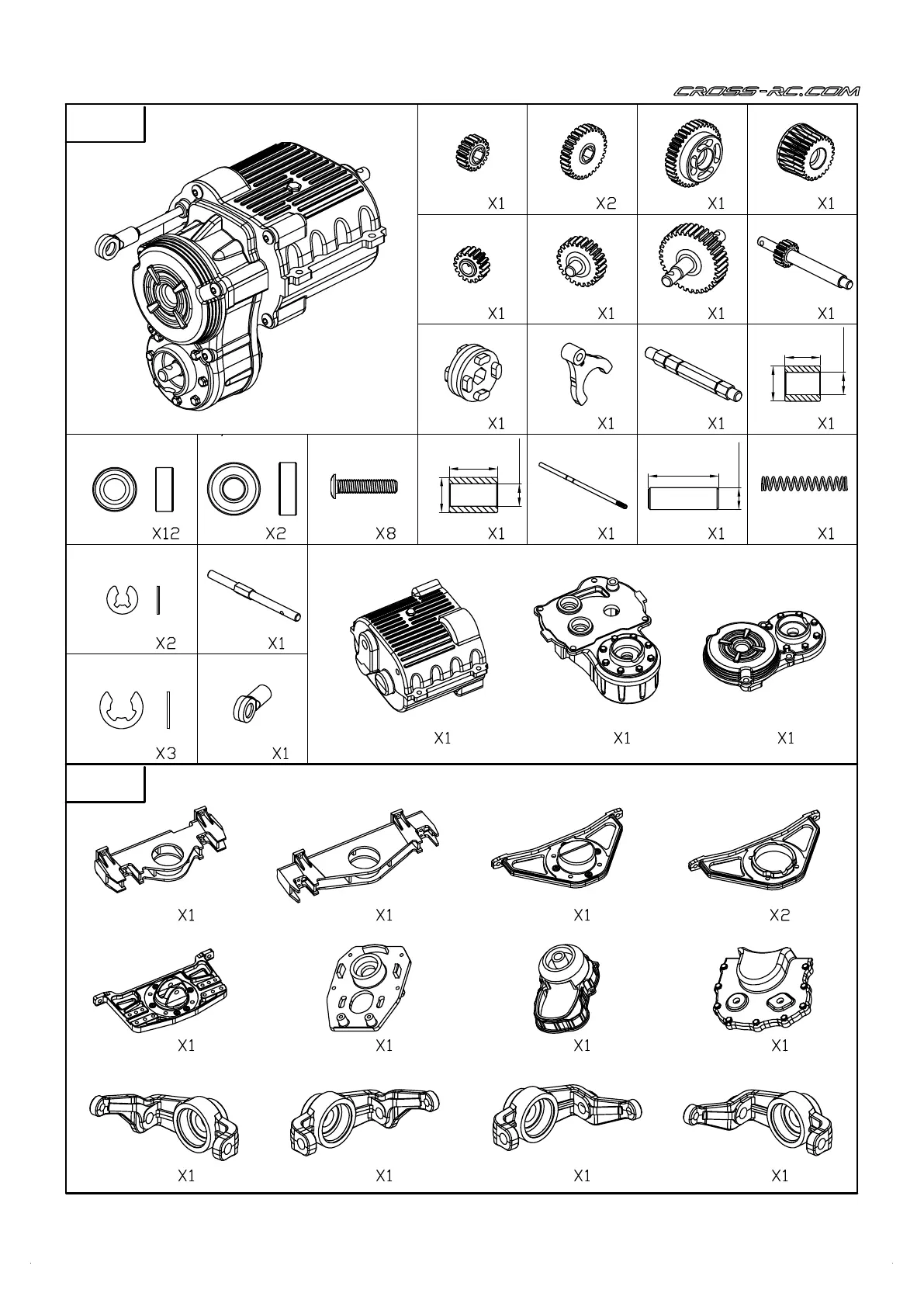 CROSS-RC.COM

X1 X2 X1 X1

X1 X1 X1 X1

X1 X1 X1 X1

X12 X2 X8 X1 X1 X1 X1

X2 X1

X3 X1

X1 X1 X1

X1 X1 X1 X2

X1 X1 X1 X1

X1 X1 X1 X1