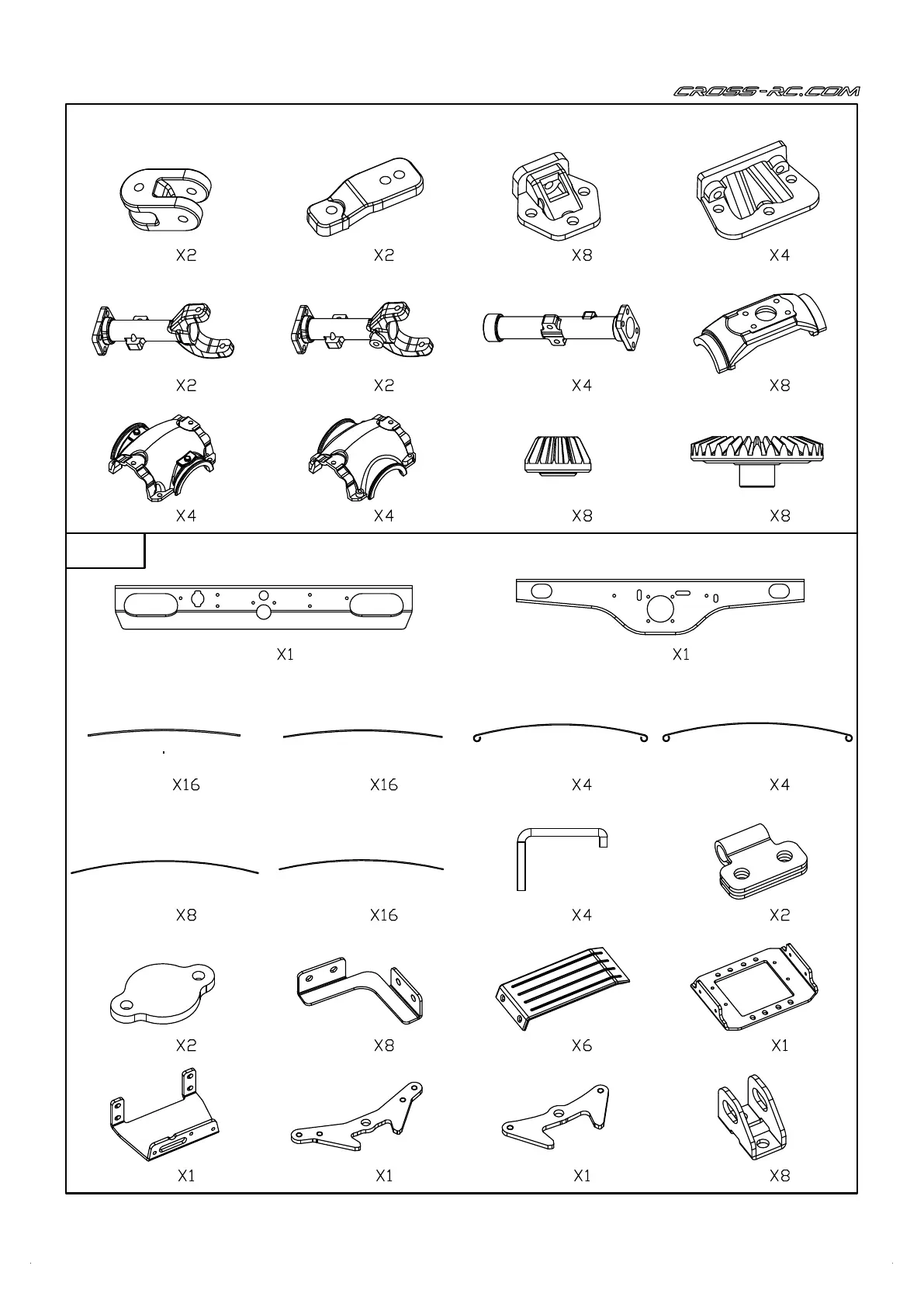 CROSS-RC.COM

X2 X2 X8 X4

X2 X2 X4 X8

X4 X4 X8 X8

X1 X1

X16 X16 X4 X4

X8 X16 X4 X2

X2 X8 X6 X1

X1 X1 X1 X8