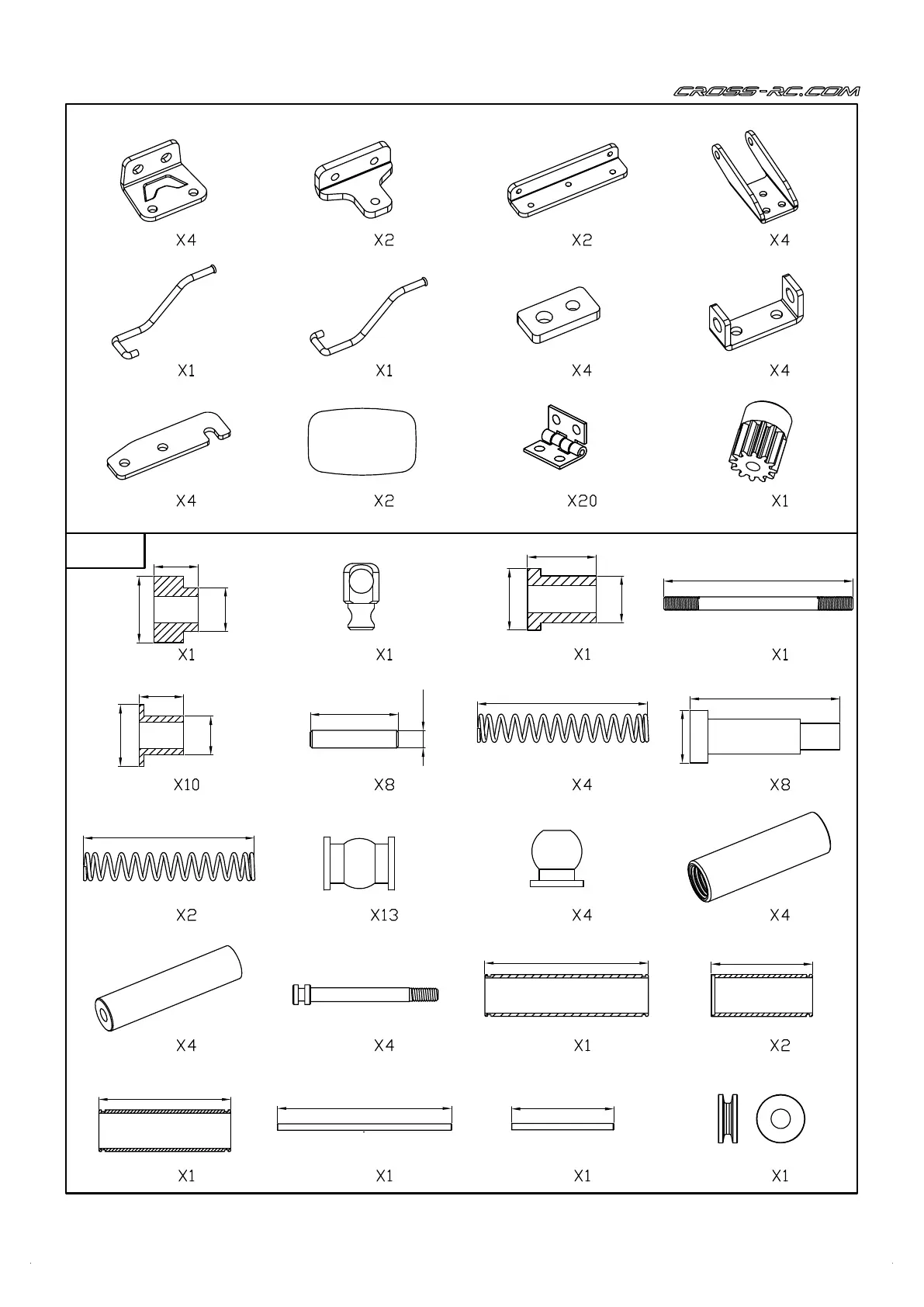 CROSS-RC.COM

X4 X2 X2 X4

X1 X1 X4 X4

X4 X2 X20 X1

X1 X1 X1 X1

X10 X8 X4 X8

X2 X13 X4 X4

X4 X4 X1 X2

X1 X1 X1 X1