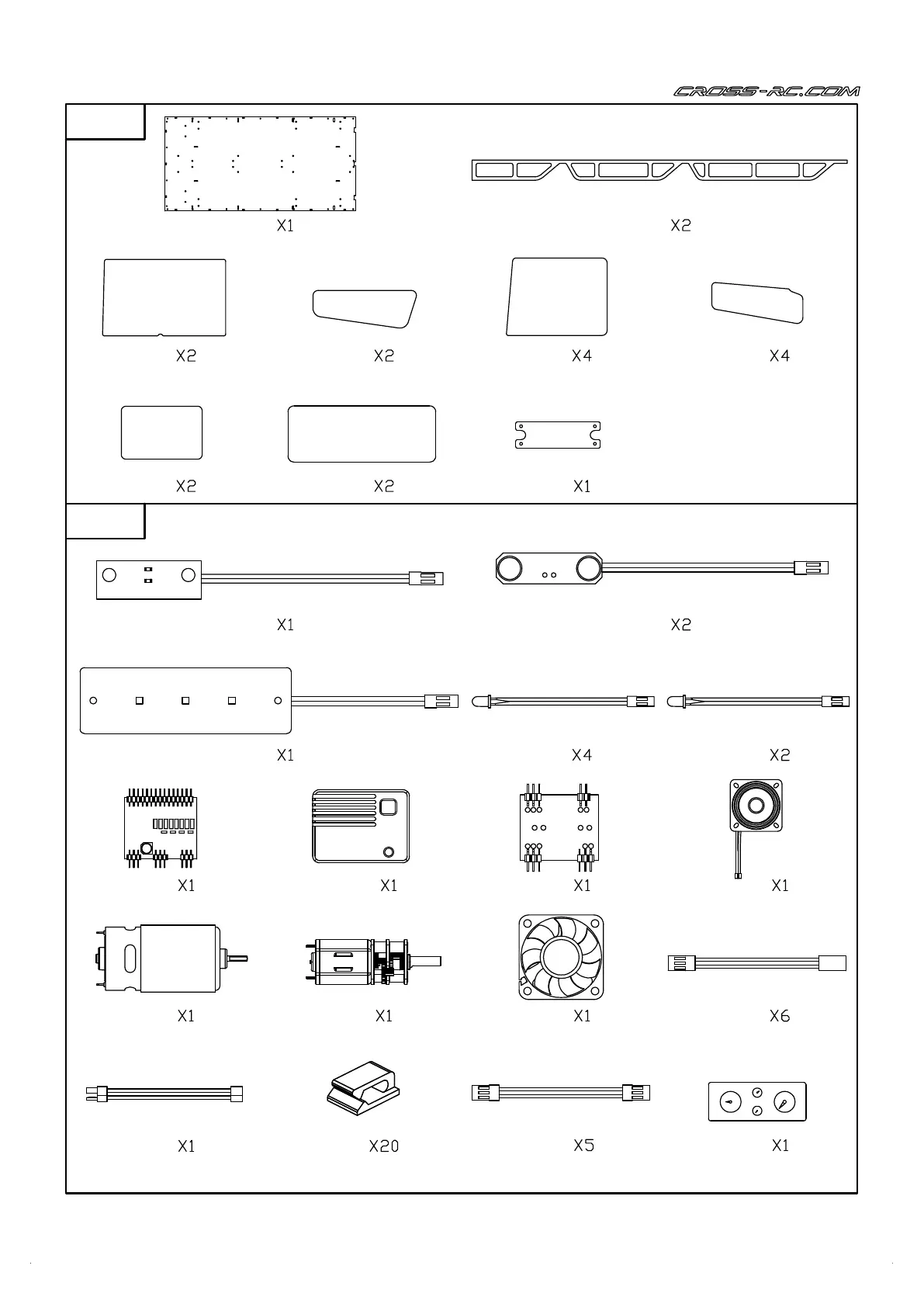 CROSS-RC.COM

X1

X2

X2

X2

X4

X4

X2

X2

X1

X1

X2

X1

X4

X2

X1

X1

X1

X1

X1

X1

X1

X6

X1

X20

X5

X1