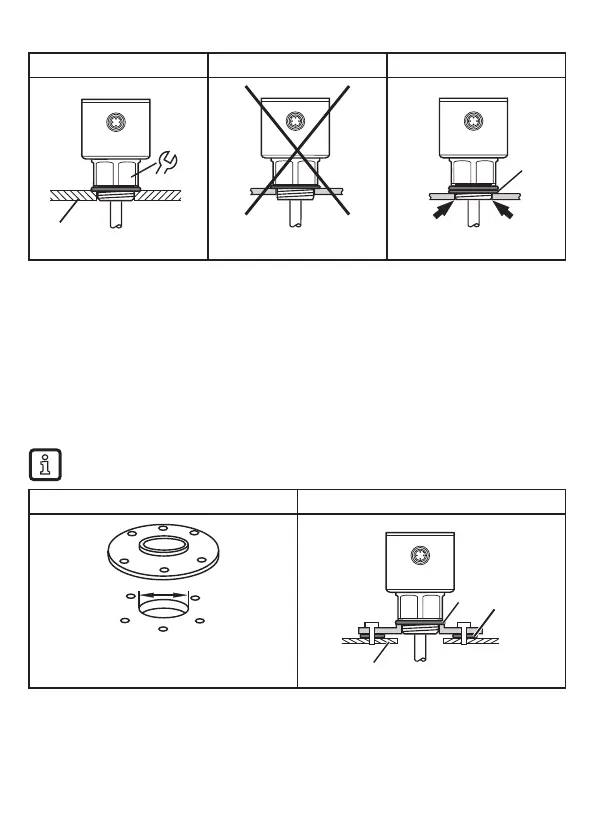 i