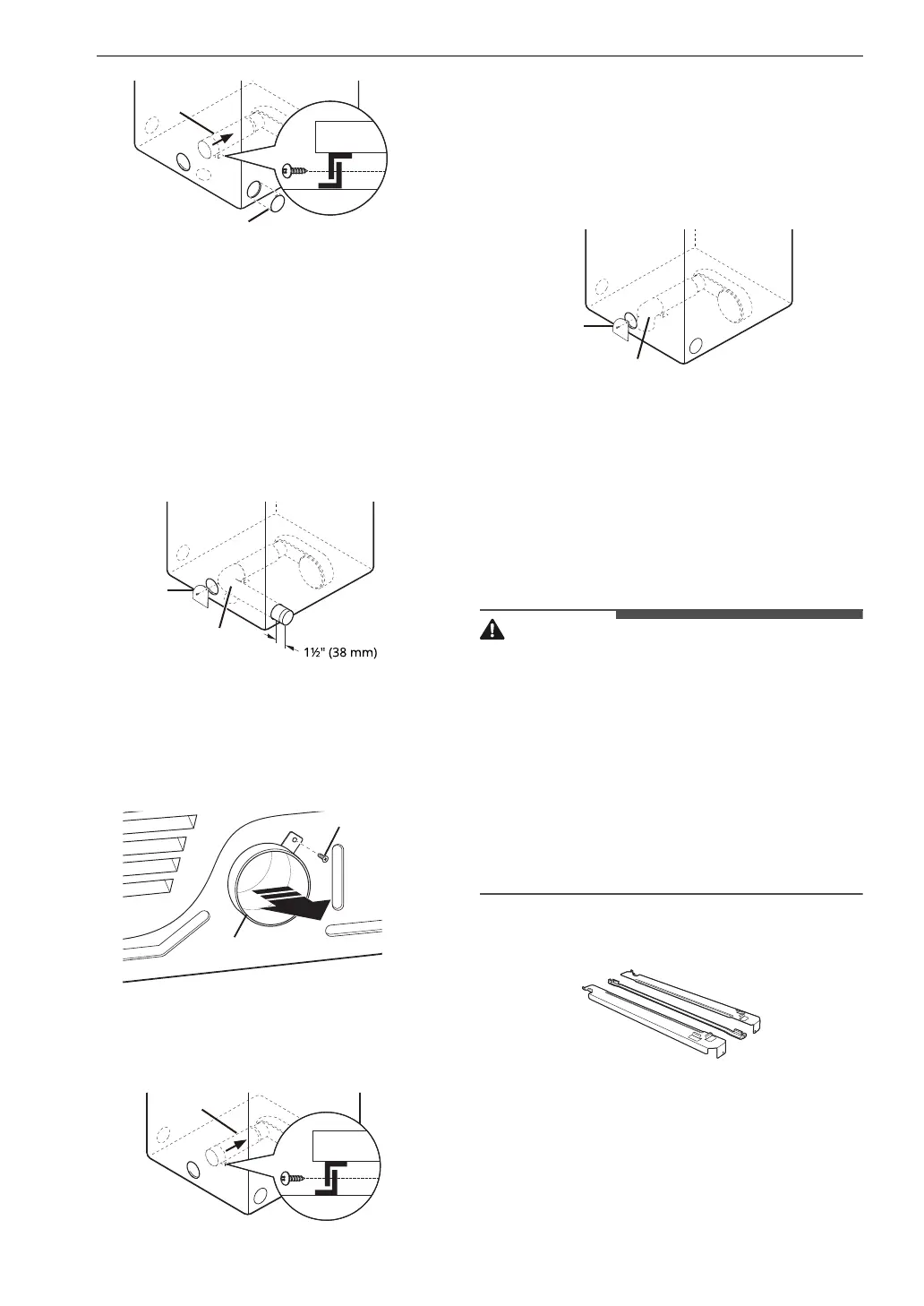 1½" (38 mm)