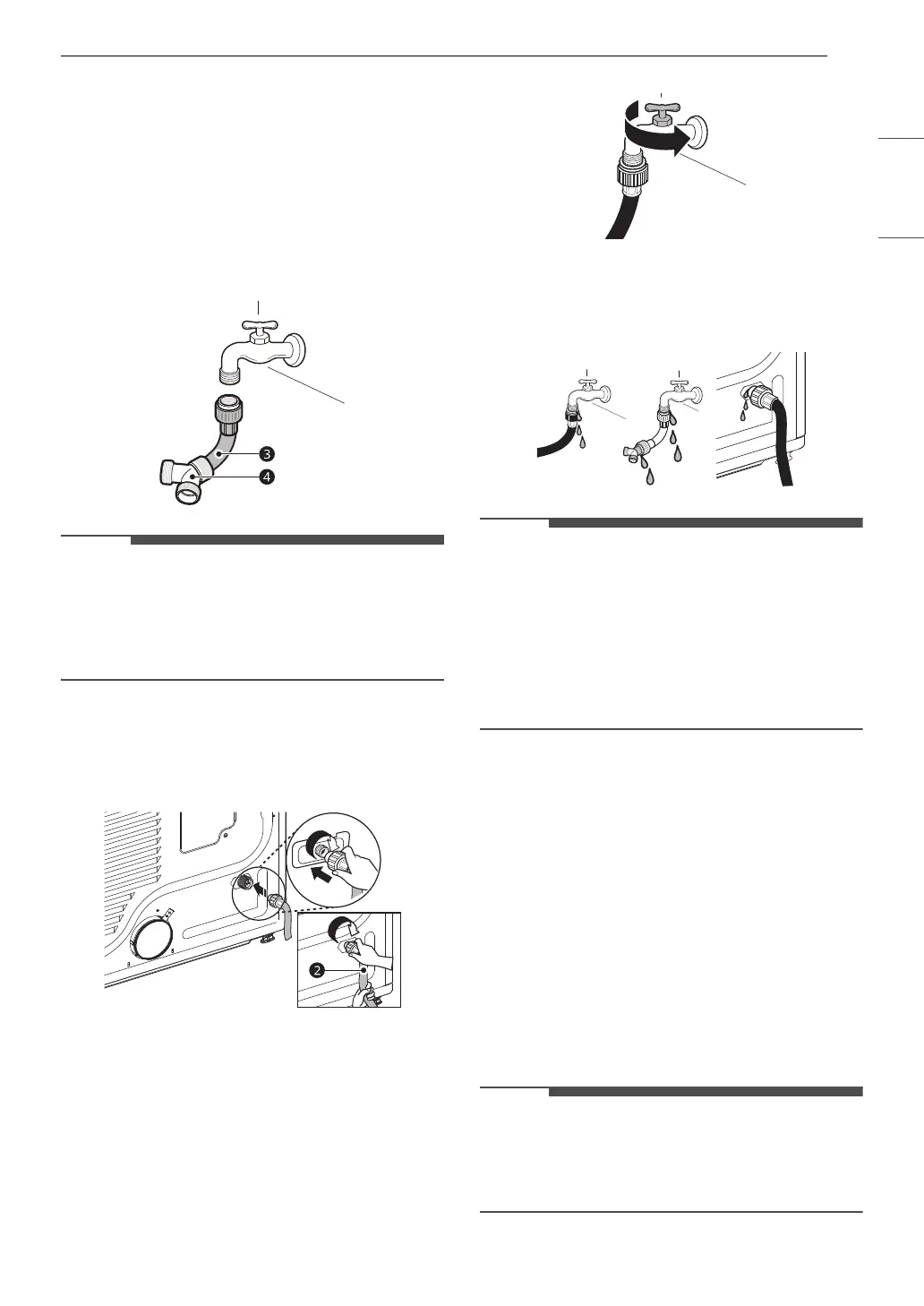 3

4

2